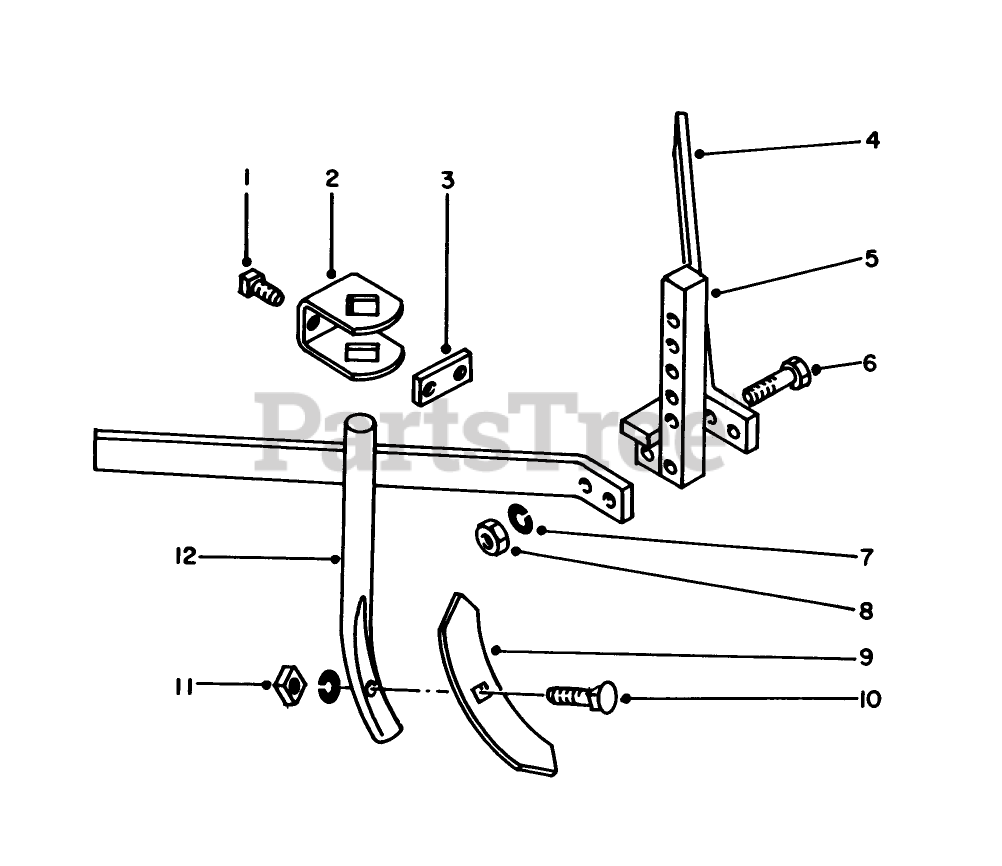 1
2
3
4
5
6
PartsTree
12
7
8
9
11
10