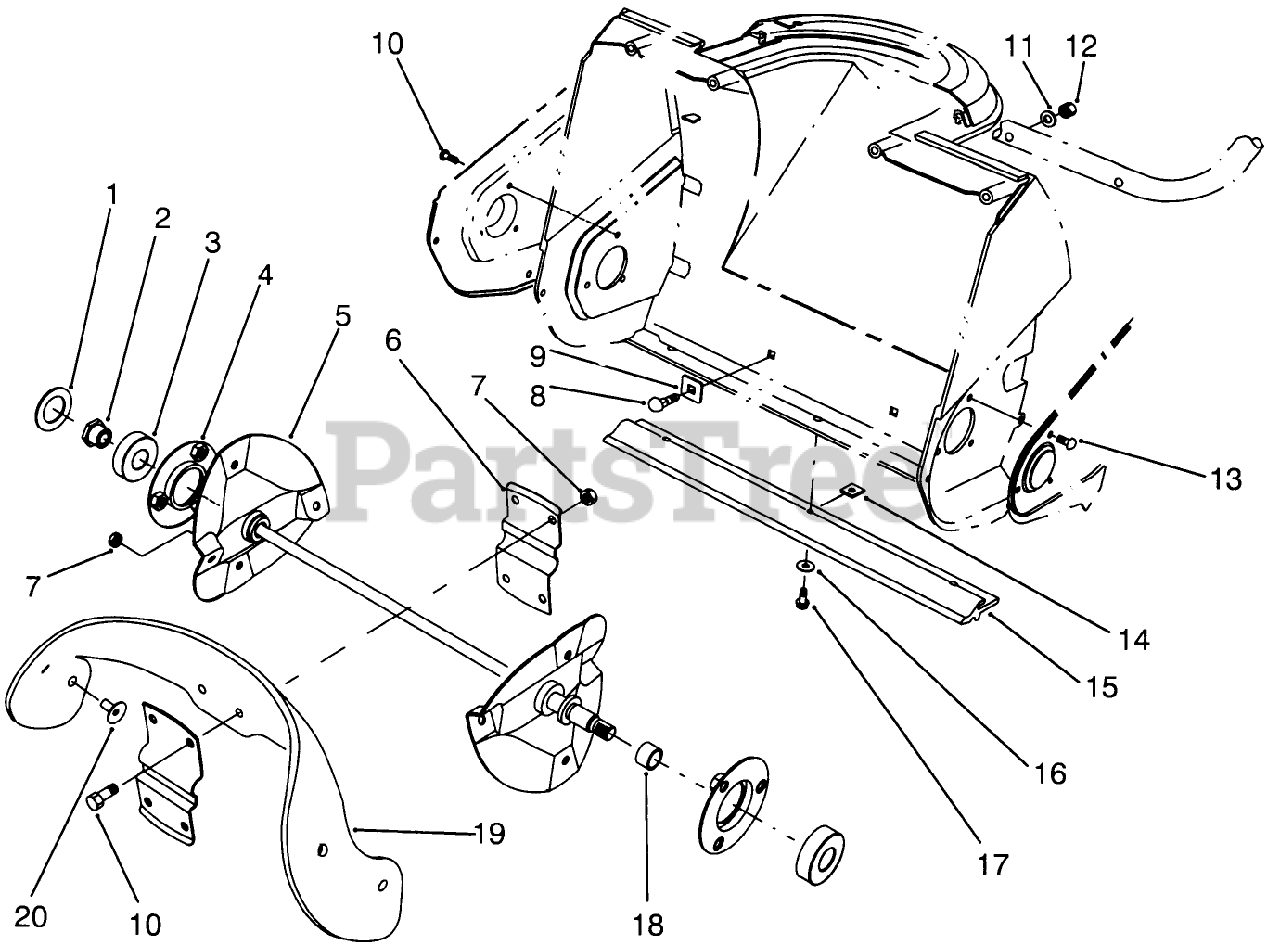 10
11
12
1
2
3
4
5
6
7
9
8
PartsTree
13
7
14
15
16
17
19
20
10
18