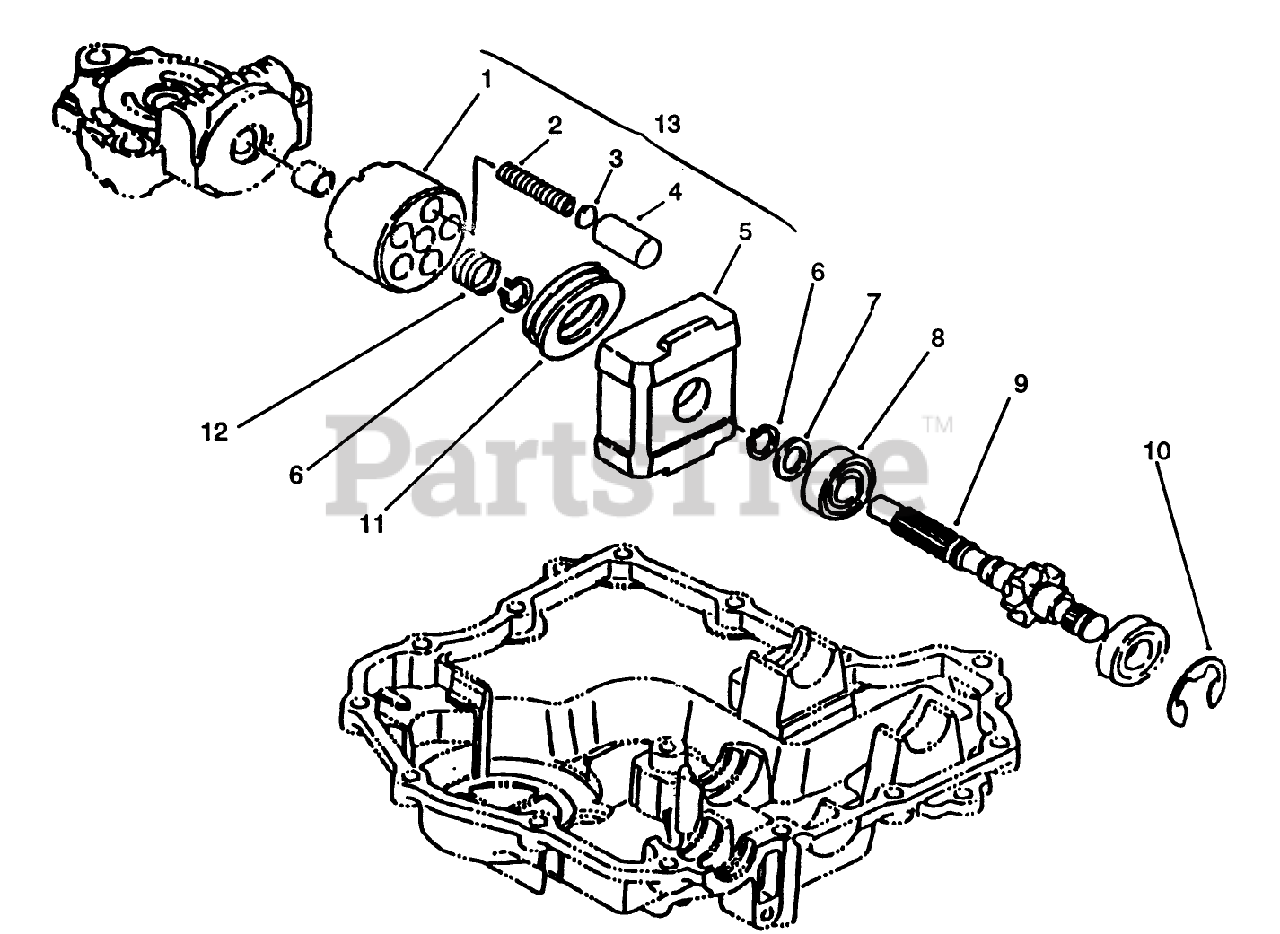 1
2
13
3
4
5
6
7
8
9
10
12
6
11
PartsTree™