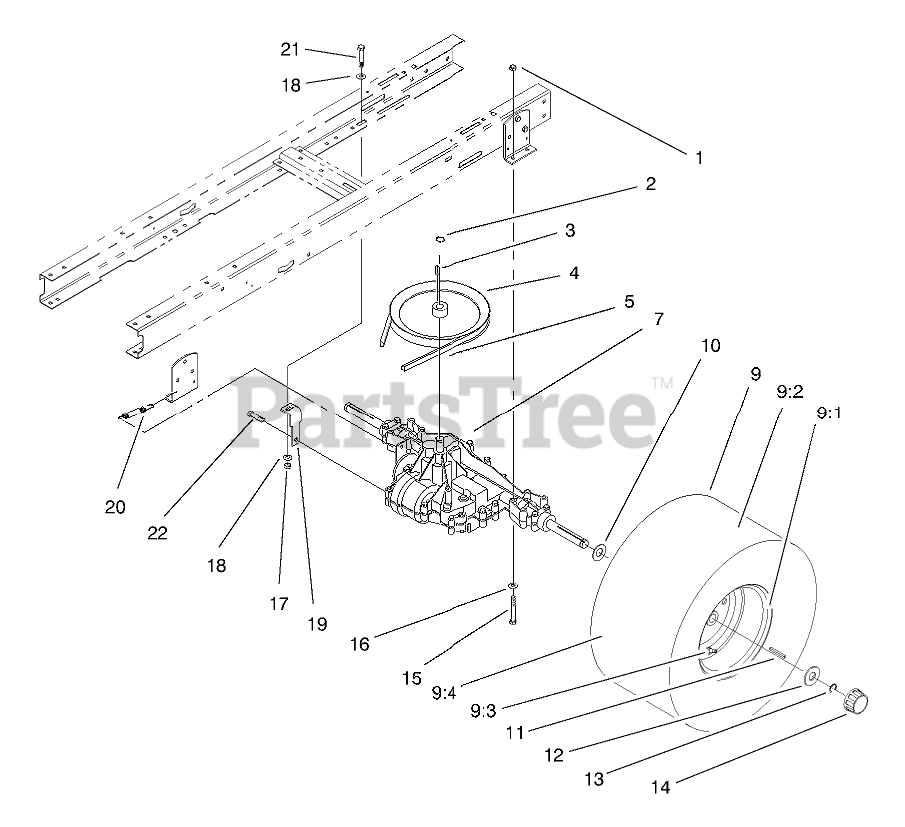 21
18
1
2
3
4
5
7
10
9
9:2
9:1
PartsTree™
20
22
18
17
19
16
15
9:4
9:3
11
12
13
14