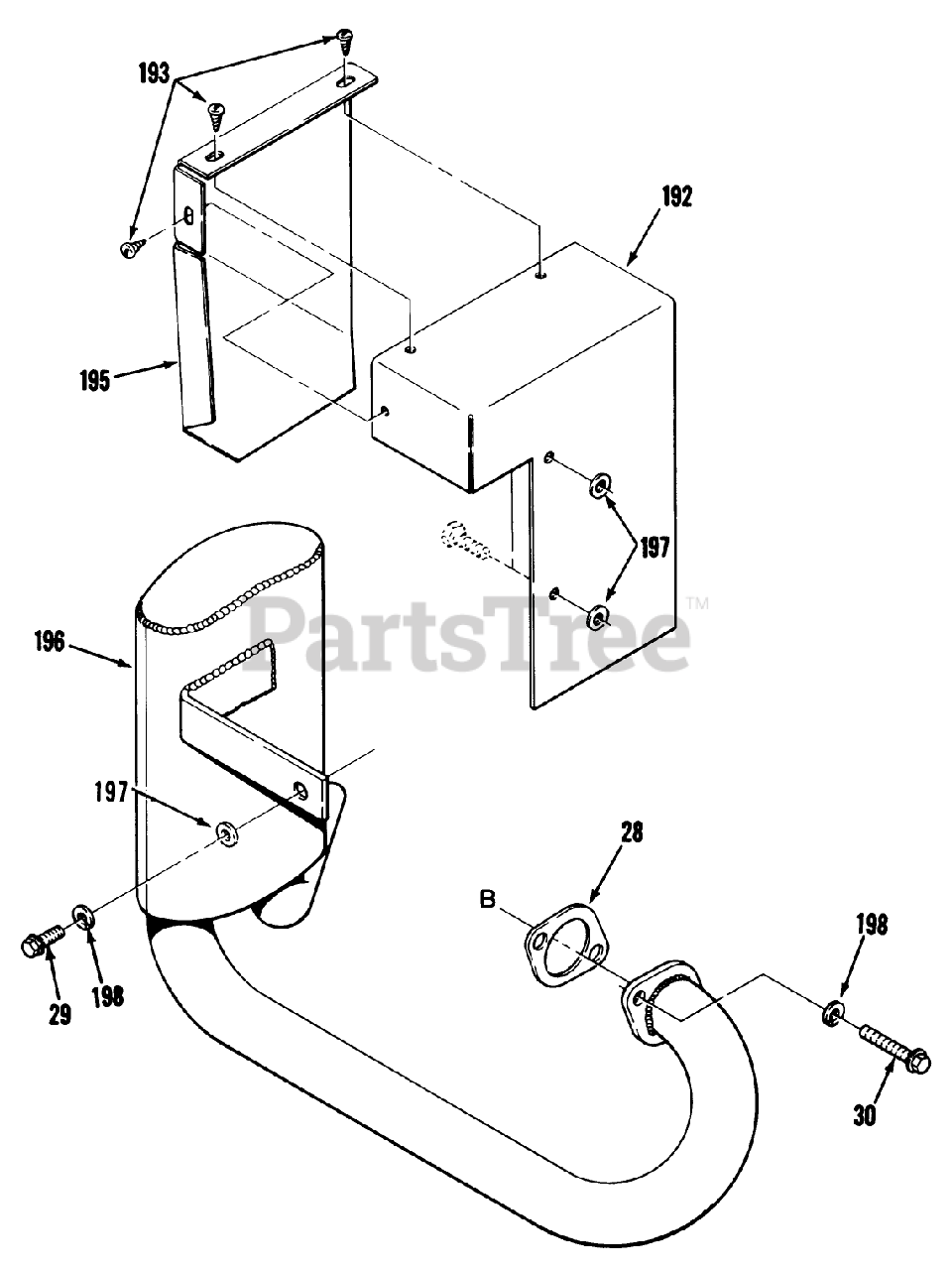 193

192

195

197

PartsTree™

196

197

28

B

198

29

198

30