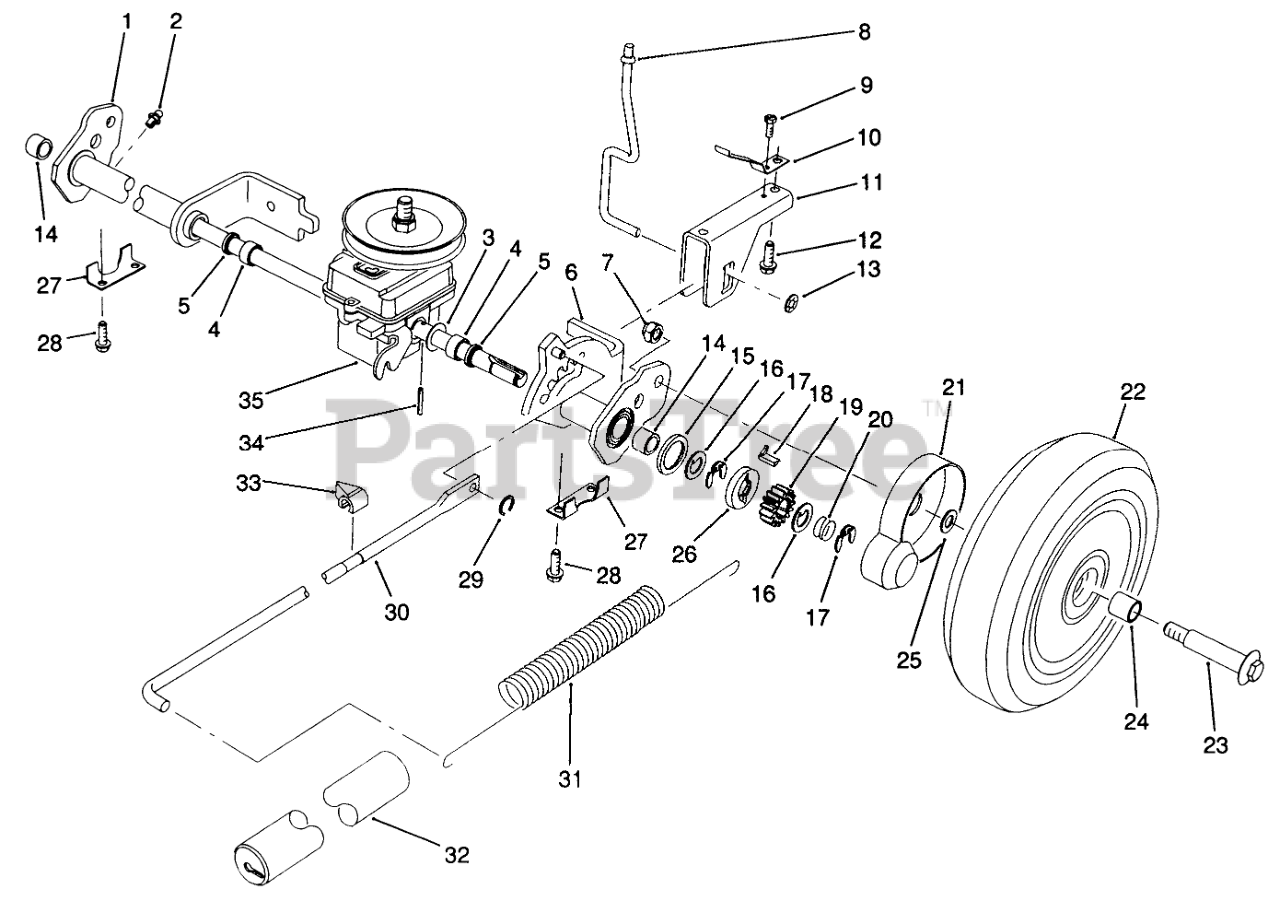 1
2
8
9
10
11
12
13
14
27
28
5
4
3
4
5
6
7
35
34
14
15
16
17
18
19
20
21
22
PartsTree™
33
29
30
27
28
26
16
17
25
24
23
31
32