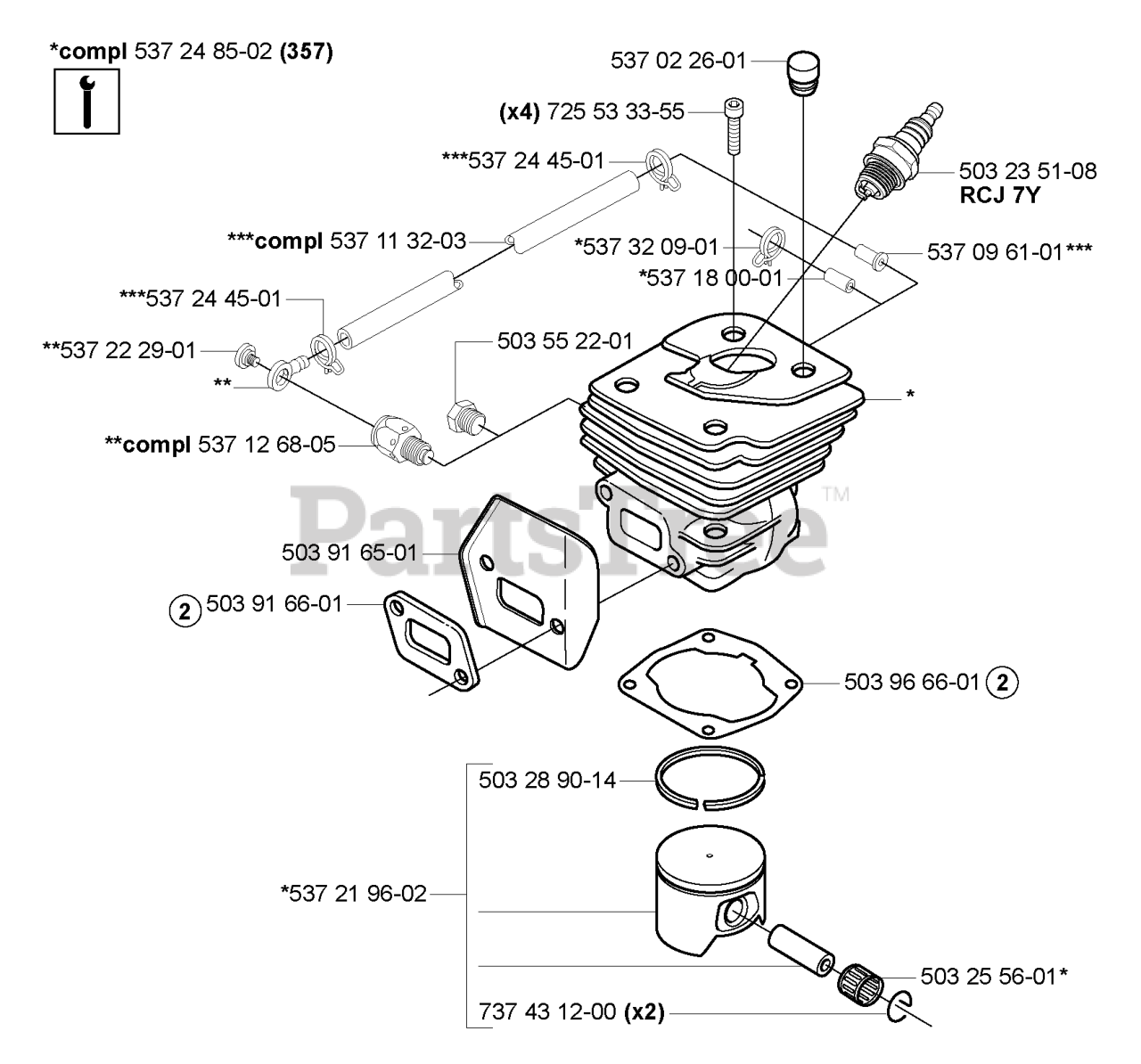 *compl 537 24 85-02 (357)

537 02 26-01

(x4) 725 53 33-55

***537 24 45-01

503 23 51-08
RCJ 7Y

***compl 537 11 32-03

*537 32 09-01

537 09 61-01***

*537 18 00-01

***537 24 45-01

**537 22 29-01

503 55 22-01

**

*

**compl 537 12 68-05

PartsTree™

503 91 65-01

2 503 91 66-01

503 96 66-01 2

503 28 90-14

*537 21 96-02

503 25 56-01*

737 43 12-00 (x2)