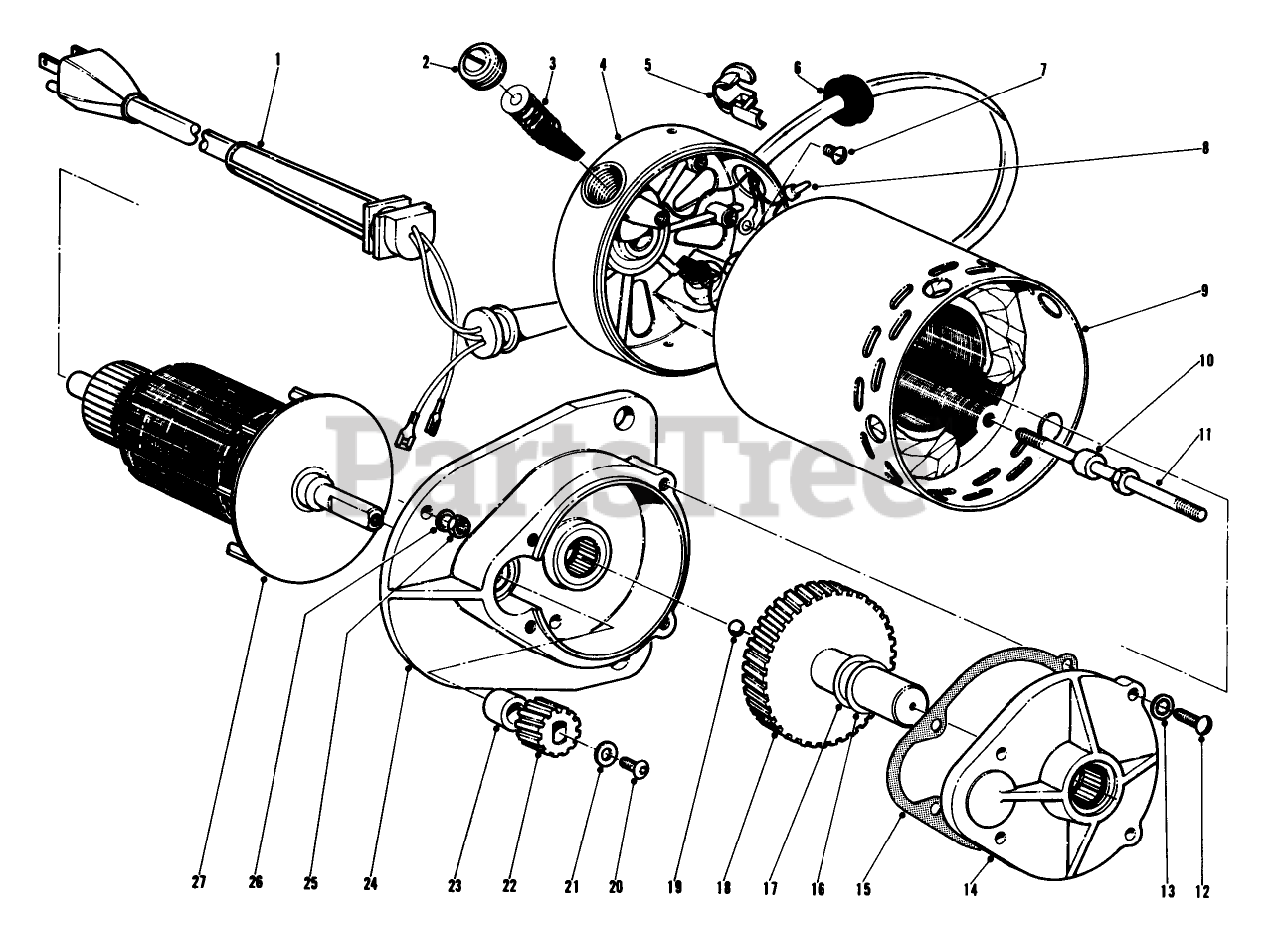 1
2
3
4
5
6
7
8
9
10
11
PartsTree
27
26
25
24
23
22
21
20
19
18
17
16
15
14
13
12