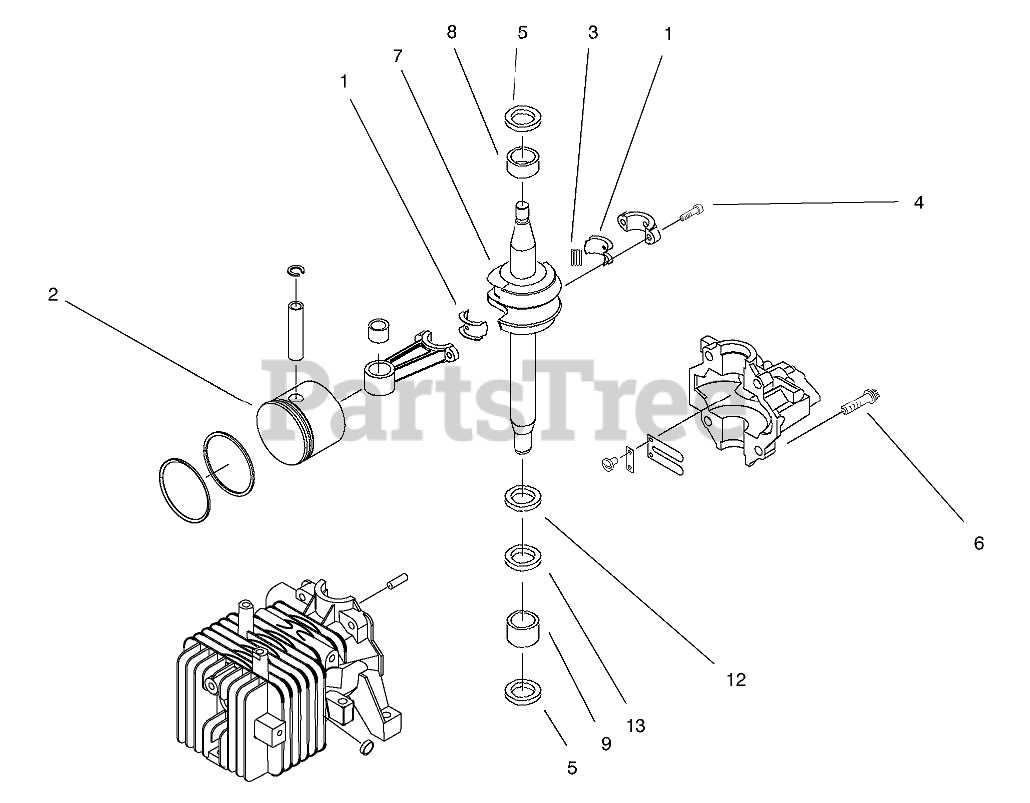 8
5
3
1
7
1
4
2
PartsTree
6
12
13
9
5