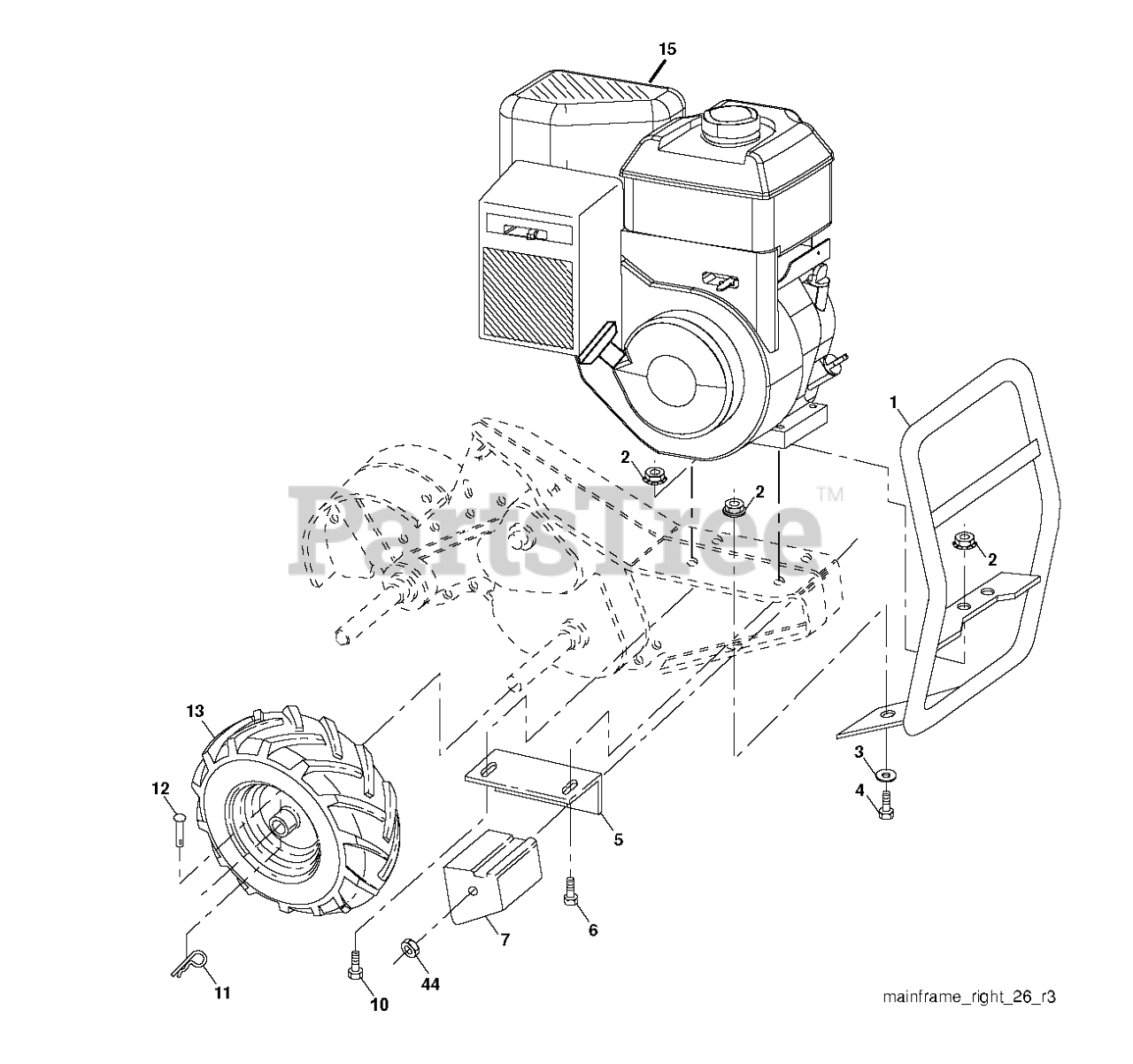 15

1

2

2

2

PartsTree™

13

12

3

4

5

6

7

11

10

44

mainframe_right_26_r3