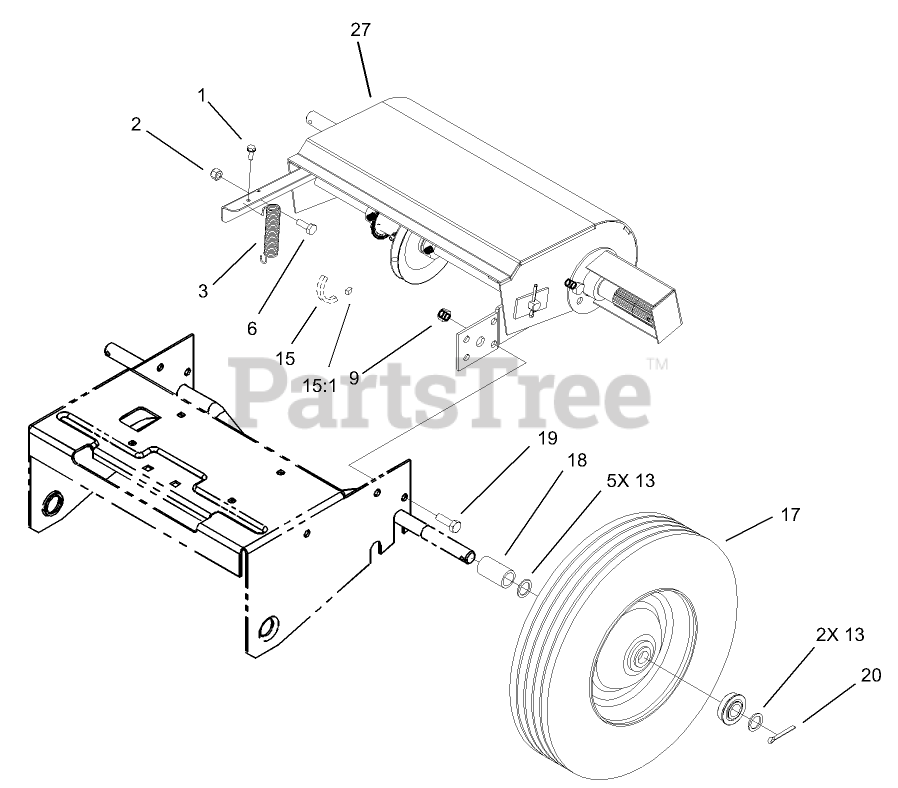 27
1
2
3
6
15
15:1
9
PartsTree™
19
18
5X 13
17
2X 13
20