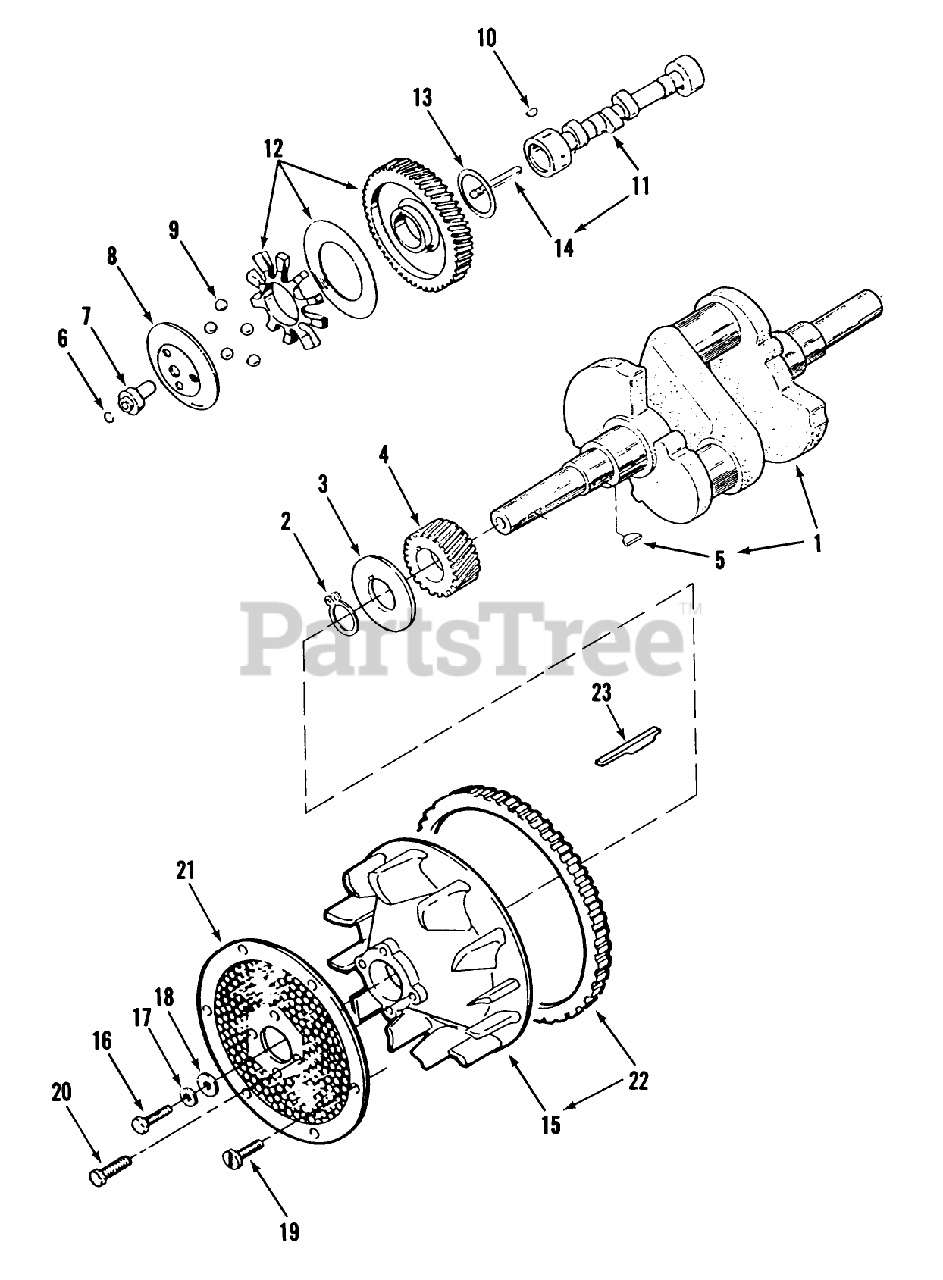 10
13
12
11
14
9
8
7
6
4
3
2
5
1
PartsTree™
23
21
18
17
16
20
22
15
19