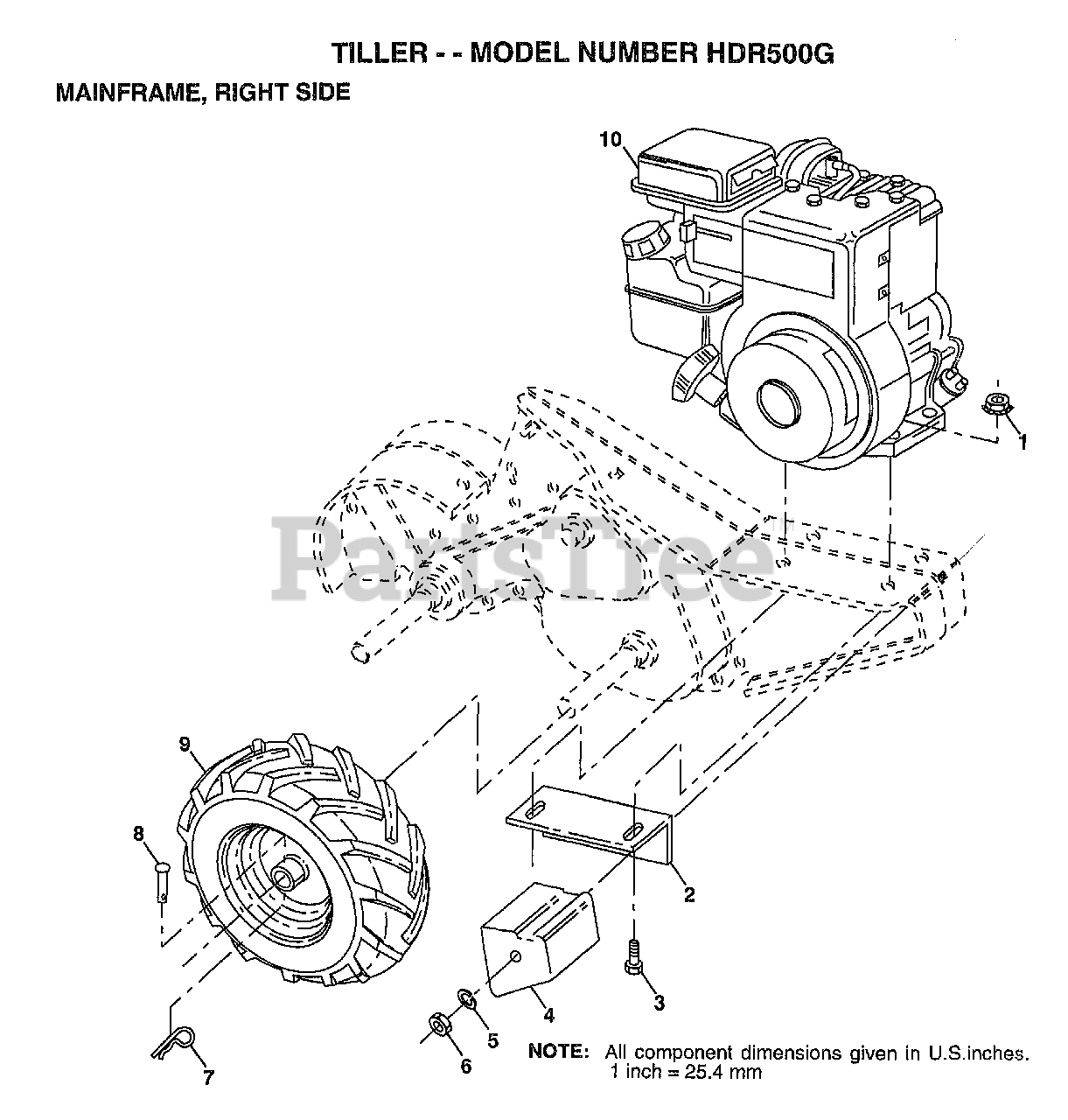 TILLER - - MODEL NUMBER HDR500G

MAINFRAME, RIGHT SIDE

10

1

PartsTree

9

8

2

3

4

5

6

7

NOTE: All component dimensions given in U.S.inches. 1 inch = 25.4 mm