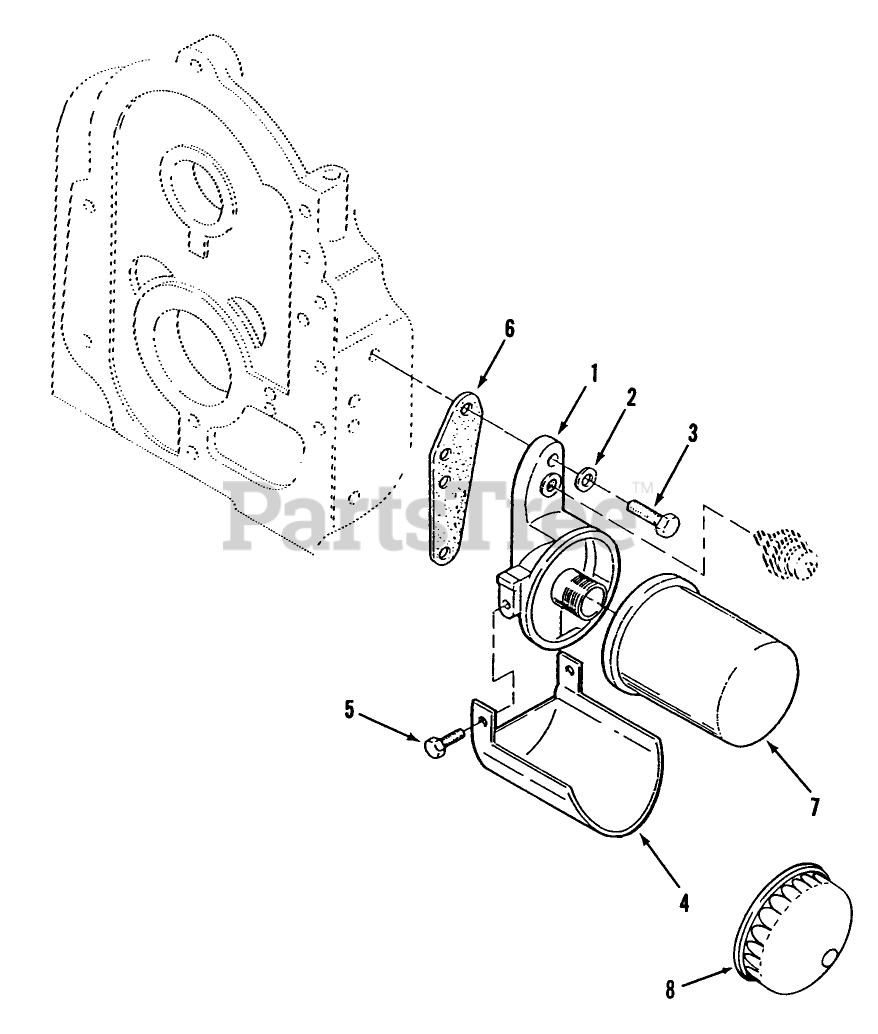 6
1
2
3
PartsTree™
5
7
4
8