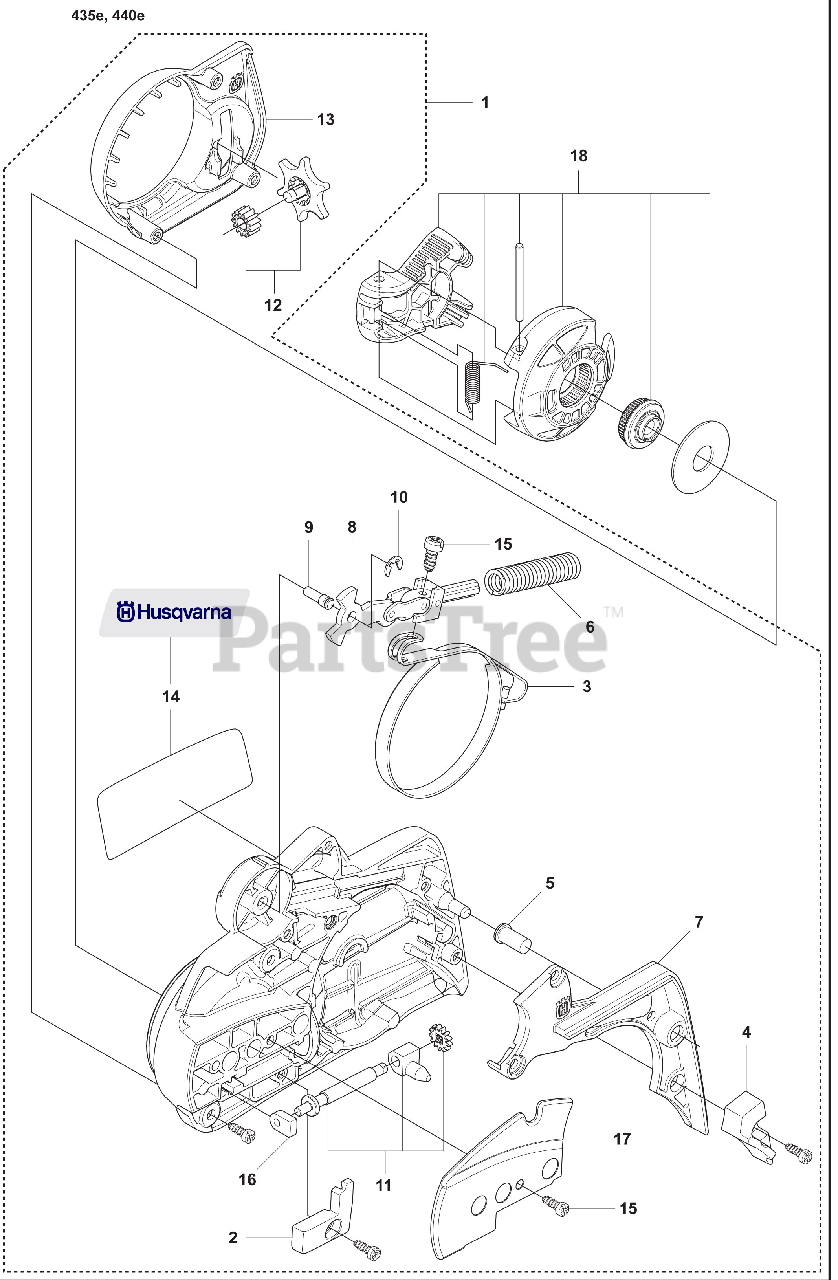 435e, 440e

1

13

18

12

10

9

8

15

Husqvarna

PartsTree™

6

3

14

5

7

4

17

16

11

15

2