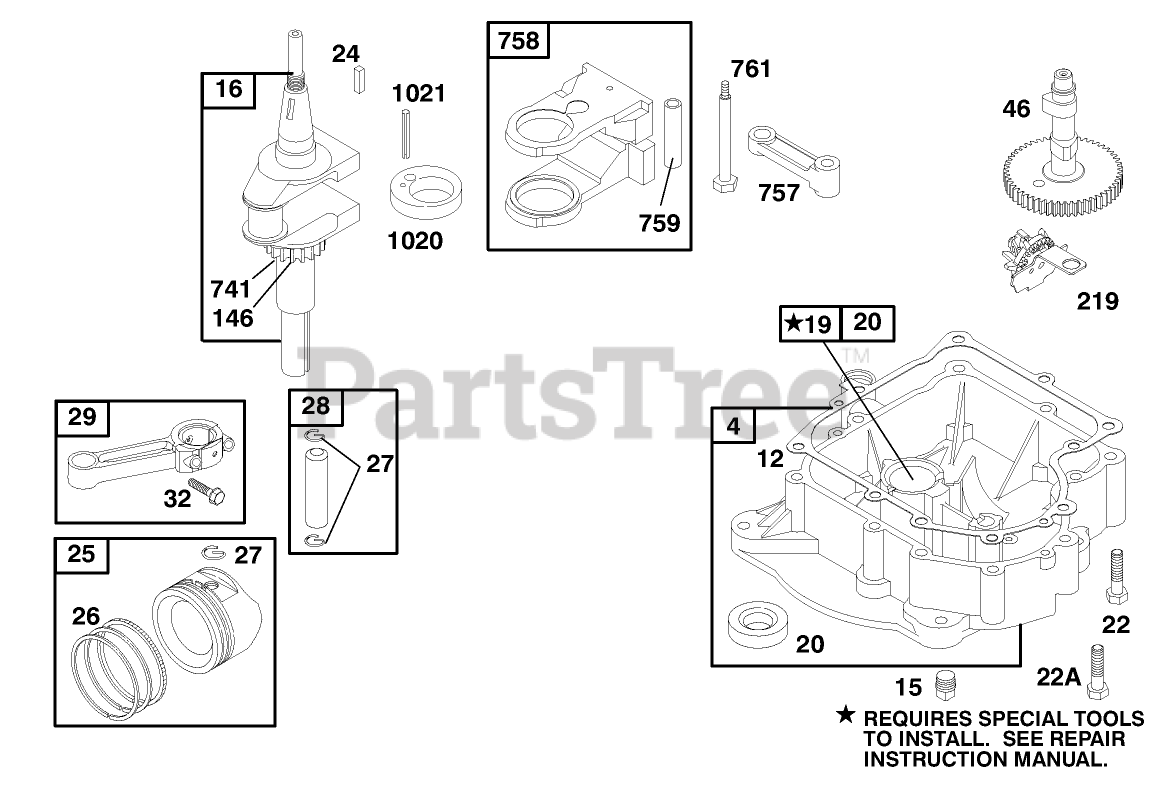 16

24

1021

1020

741

146

758

759

761

757

46

219

★19 20

PartsTree™

4

12

20

22

22A

15

29

32

28

27

25

27

26

★ REQUIRES SPECIAL TOOLS TO INSTALL. SEE REPAIR INSTRUCTION MANUAL.