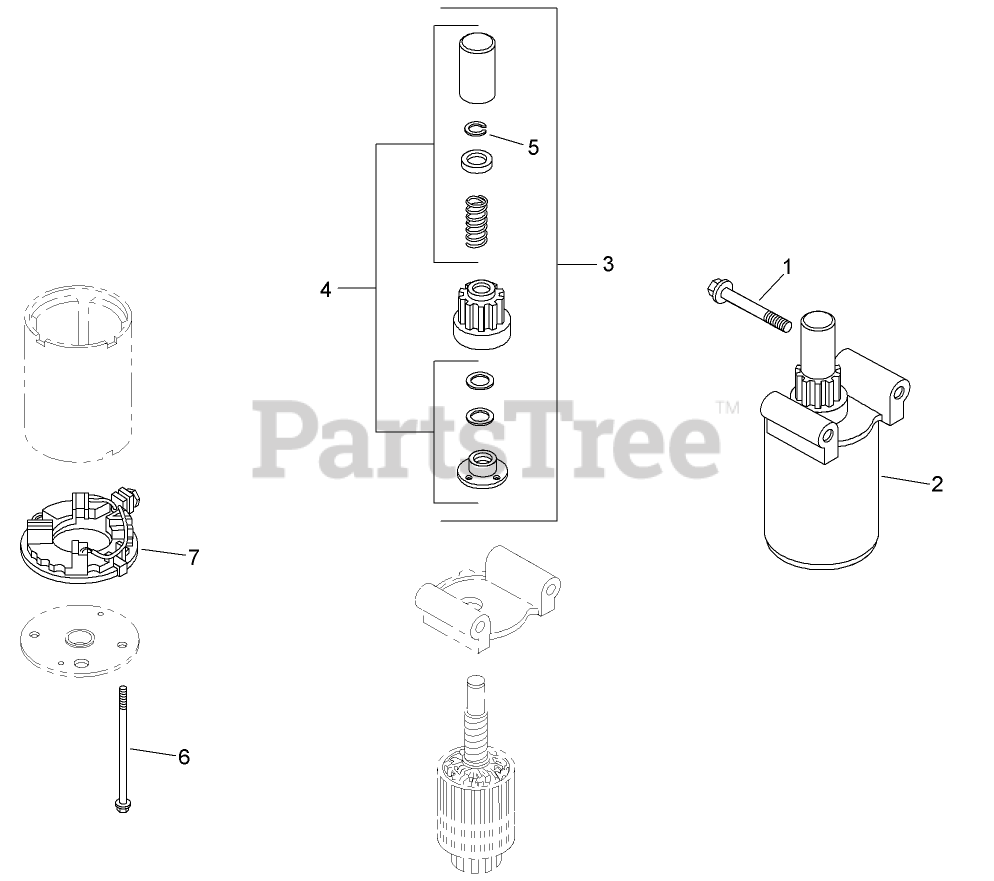 5

3

4

1

PartsTree™

2

7

6