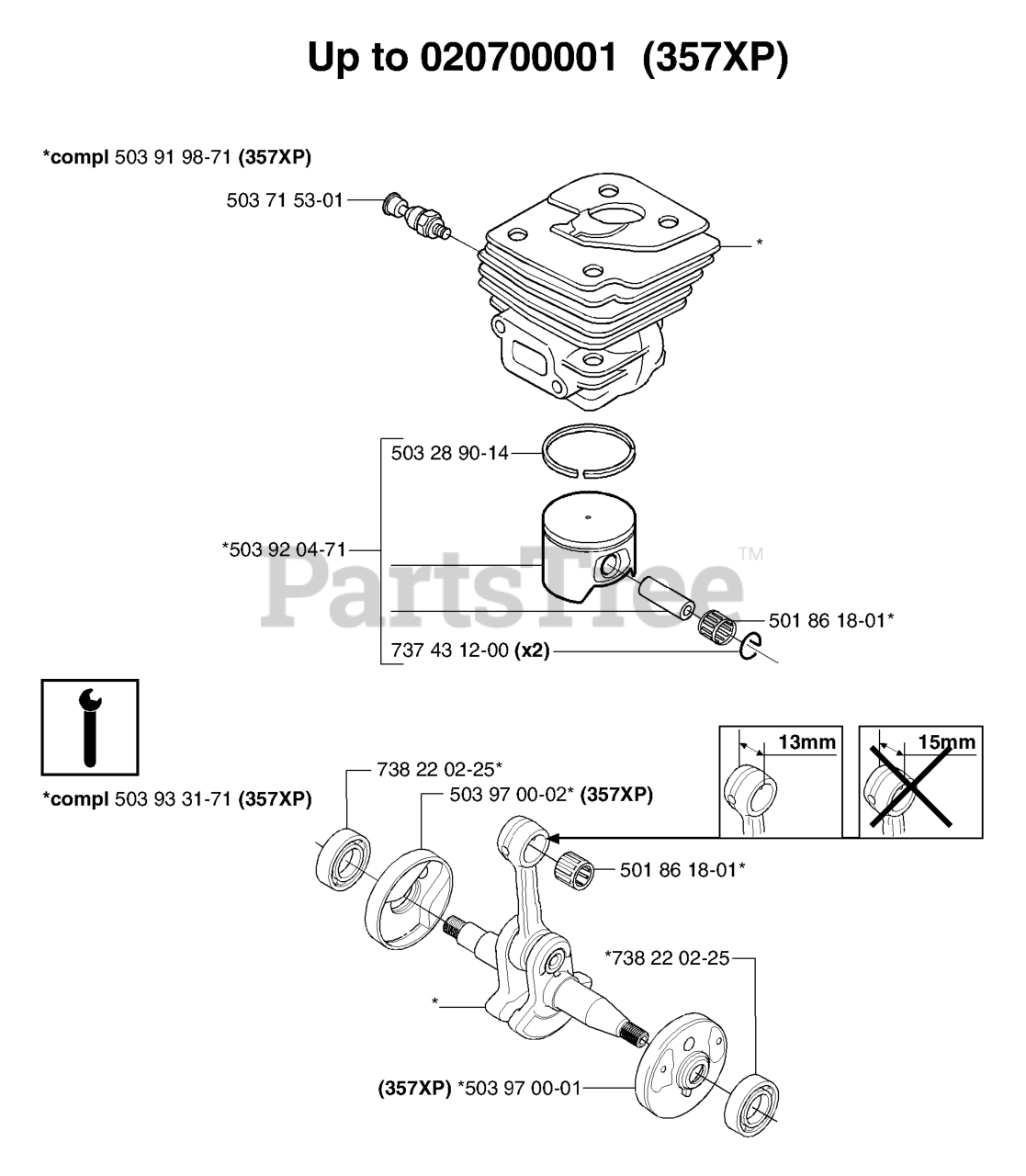 Up to 020700001 (357XP)

*compl 503 91 98-71 (357XP)

503 71 53-01

*

503 28 90-14

*503 92 04-71

PartsTree™

501 86 18-01*

737 43 12-00 (x2)

13mm

15mm

*compl 503 93 31-71 (357XP)

738 22 02-25*

503 97 00-02* (357XP)

501 86 18-01*

*738 22 02-25

*

(357XP) *503 97 00-01