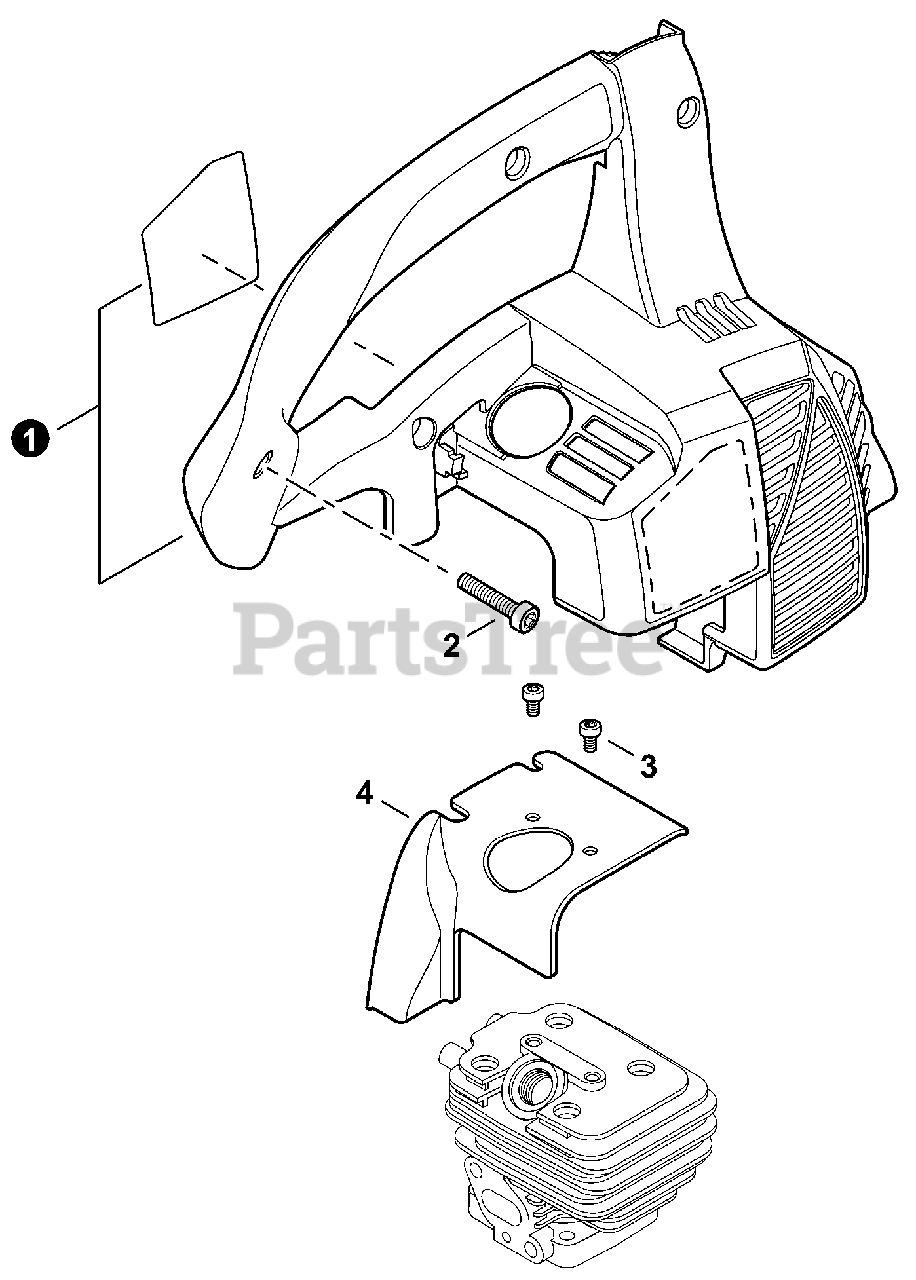 1
2
PartsTree
3
4