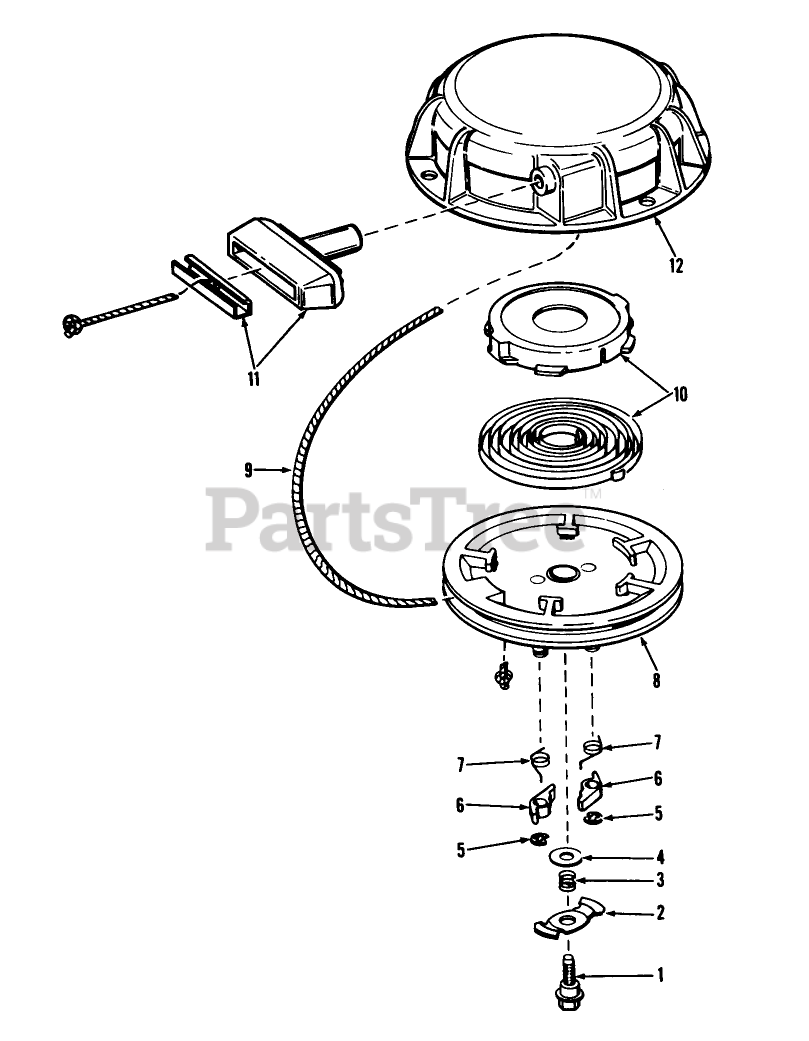 12
11
10
9
PartsTree™
8
7
7
6
6
5
5
4
3
2
1