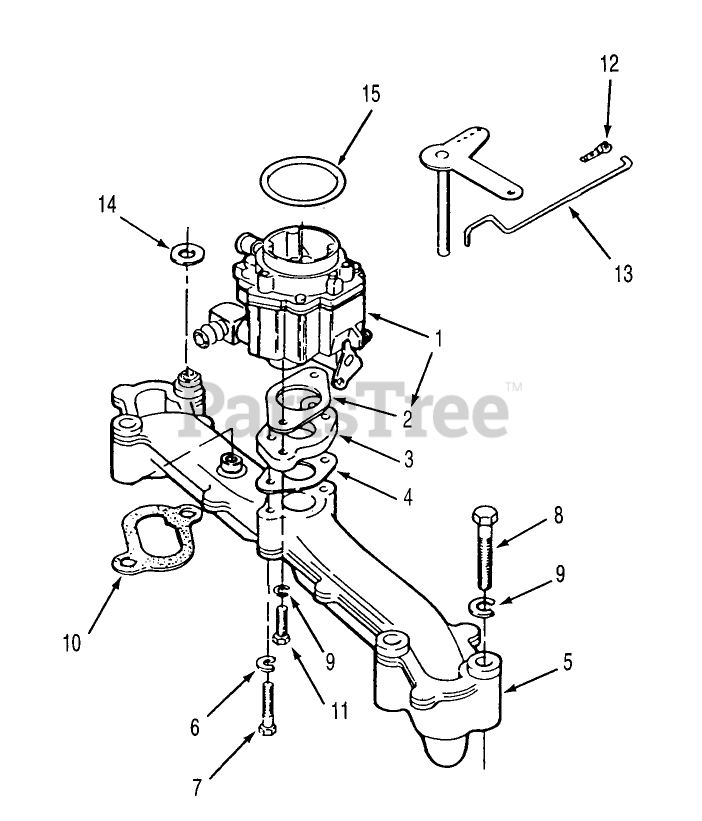 12
15
14
13
1
PartsTree™
2
3
4
8
9
10
9
5
11
6
7