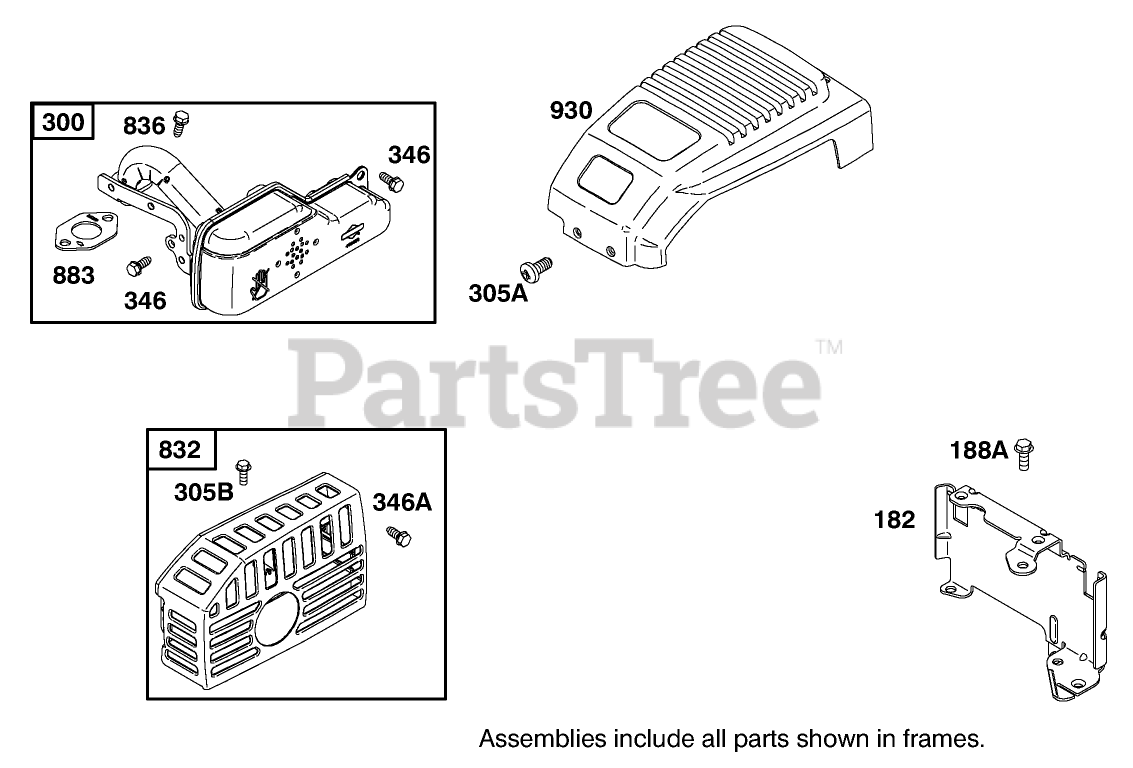 300
836
346
883
346
930
305A
PartsTree™
832
305B
346A
188A
182
Assemblies include all parts shown in frames.