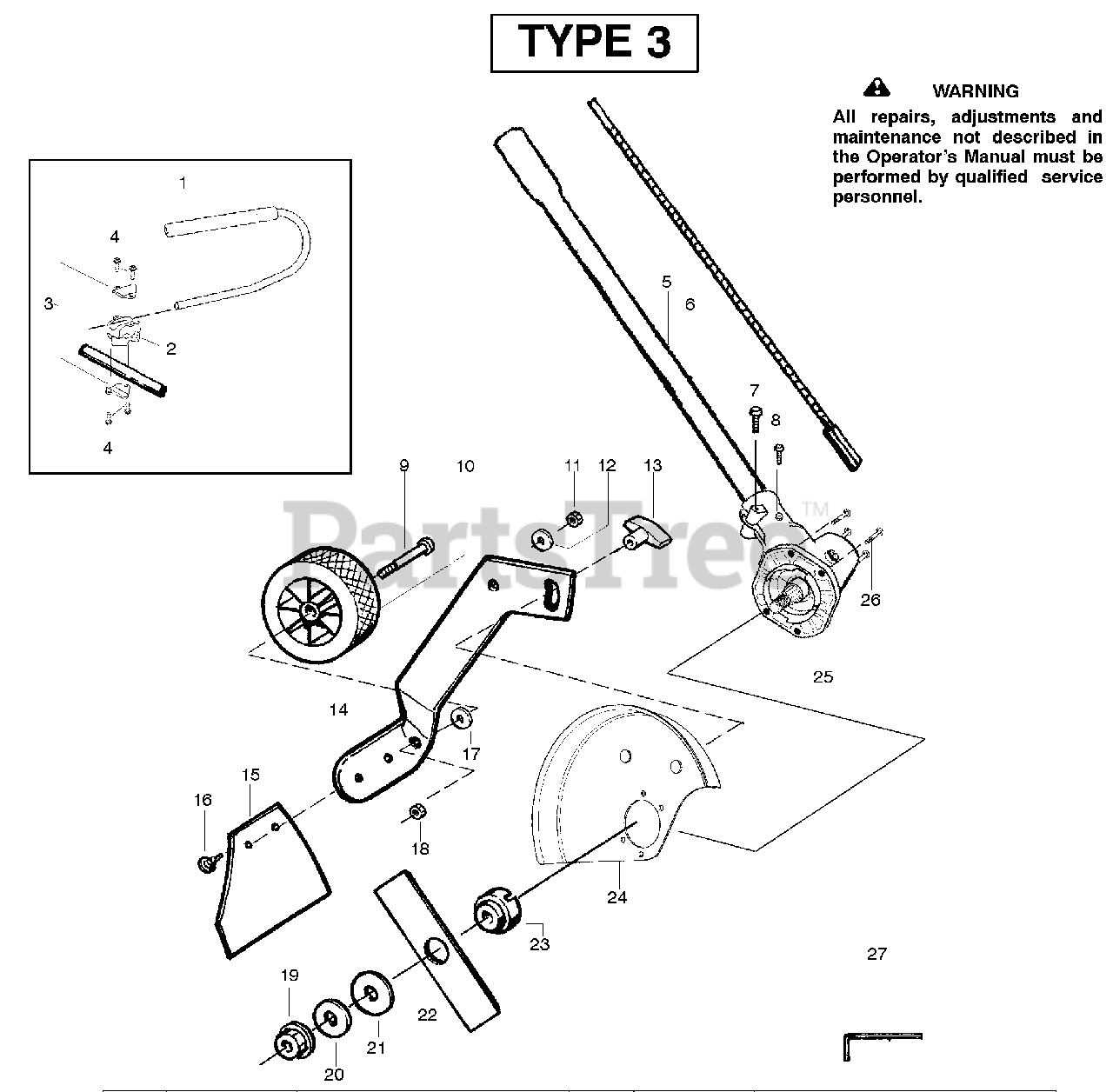 TYPE 3

WARNING
All repairs, adjustments and maintenance not described in the Operator's Manual must be performed by qualified service personnel.

1
4
3
2
4

5
6
7
8
9
10
11
12
13
PartsTree™
26
25
14
17
15
16
18
24
23
27
19
22
21
20