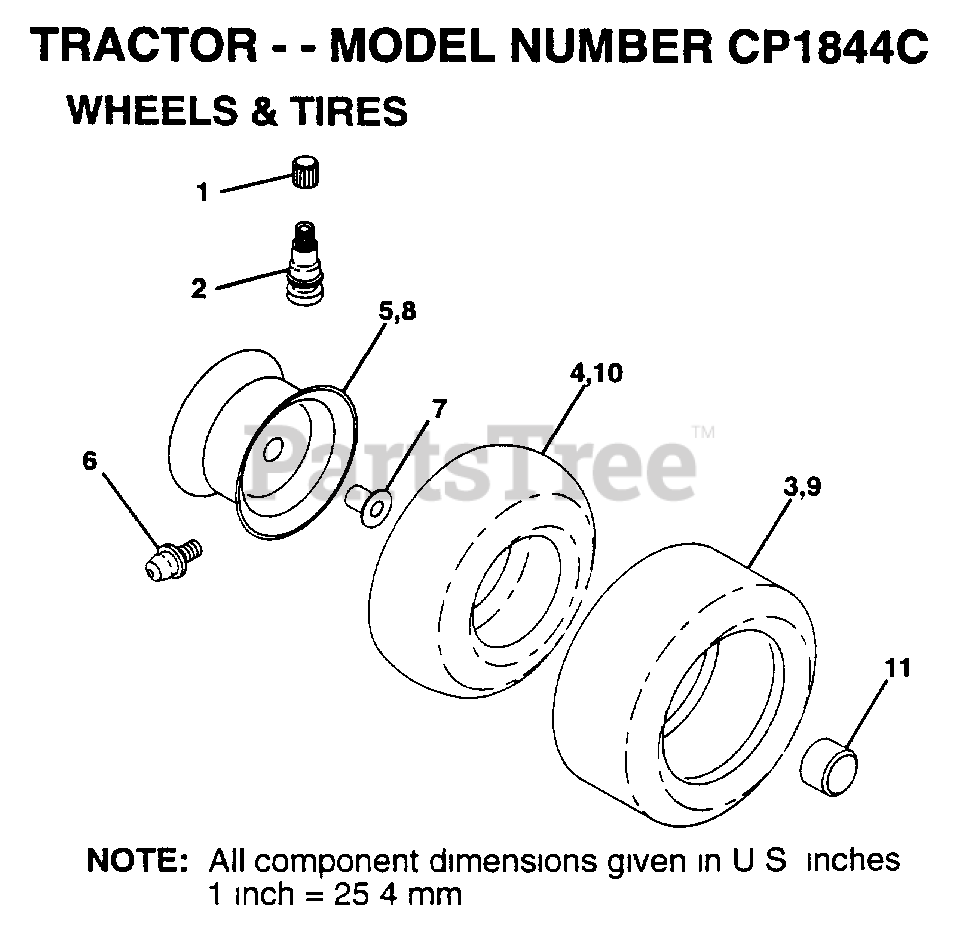 TRACTOR - - MODEL NUMBER CP1844C

WHEELS & TIRES

1

2

5,8

4,10

7

6

3,9

11

PartsTree™

NOTE: All component dimensions given in U S inches
1 inch = 25 4 mm