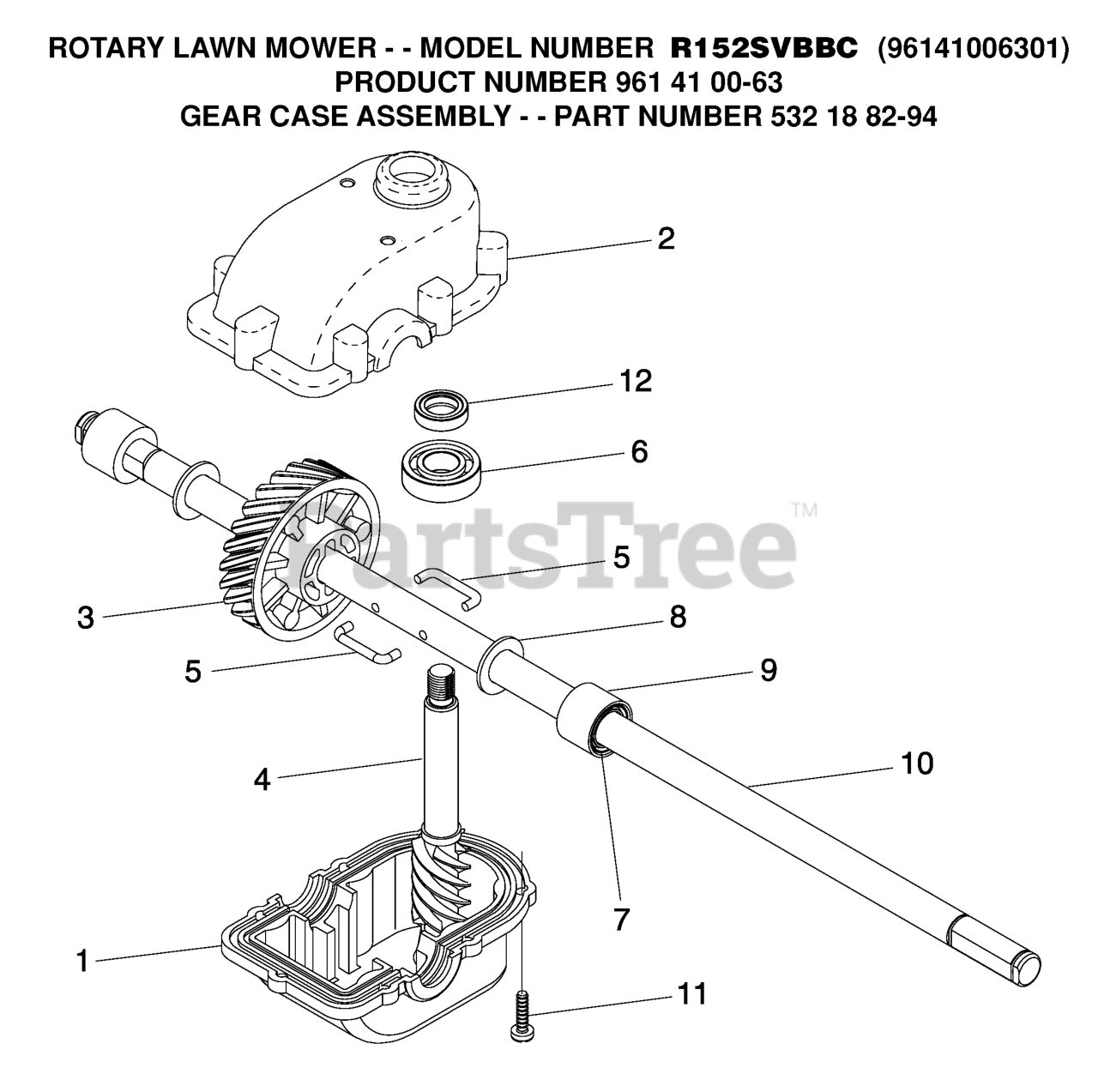 ROTARY LAWN MOWER - - MODEL NUMBER R152SVBBC (96141006301)
PRODUCT NUMBER 961 41 00-63
GEAR CASE ASSEMBLY - - PART NUMBER 532 18 82-94

2
12
6
PartsTree™
5
3
8
5
9
4
10
7
1
11