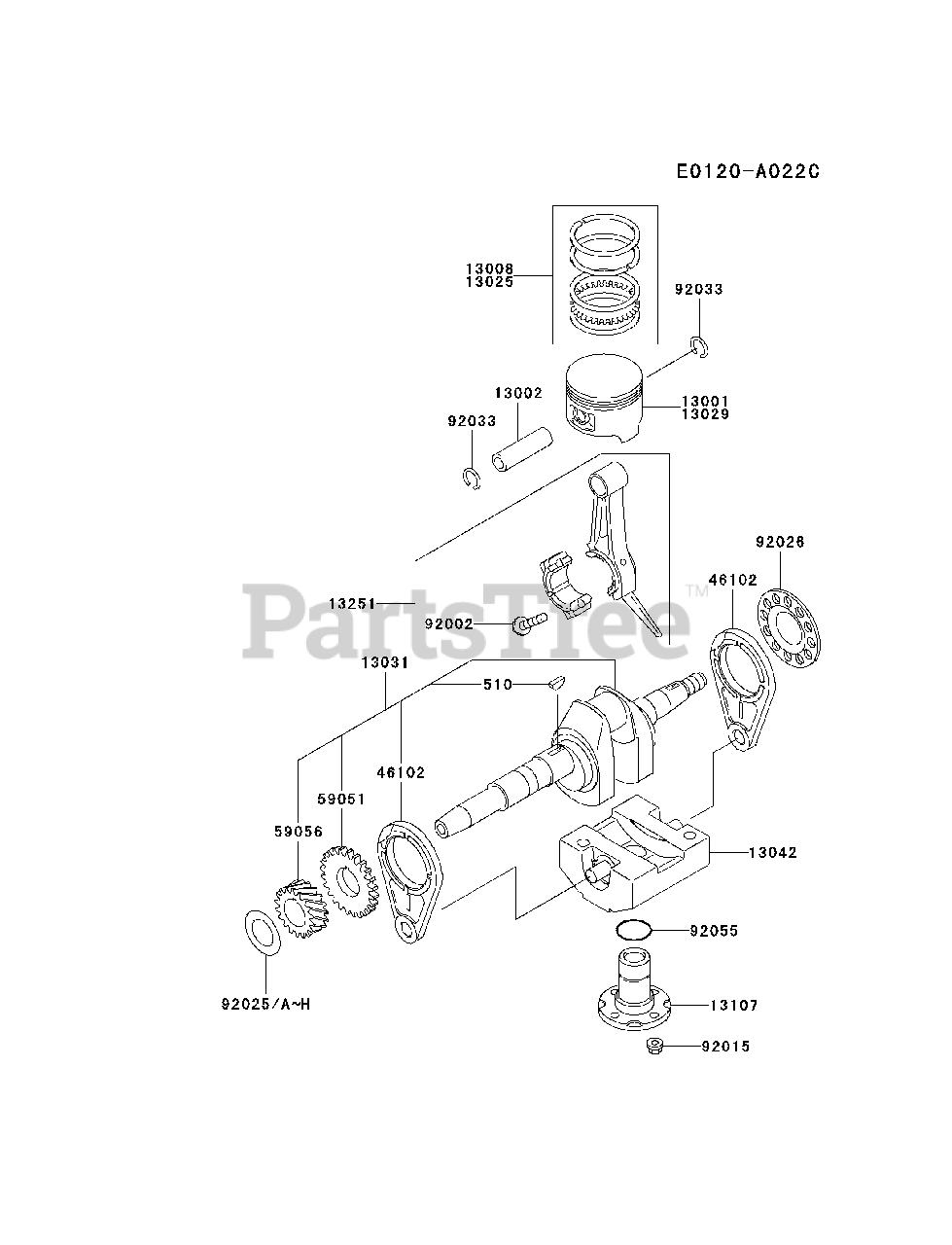 E0120-A022C

13008
13025

92033

13002

13001
13029

92033

92028

46102

13251

92002

PartsTree™

13031

510

46102

59051

59056

13042

92055

92025/A~H

13107

92015