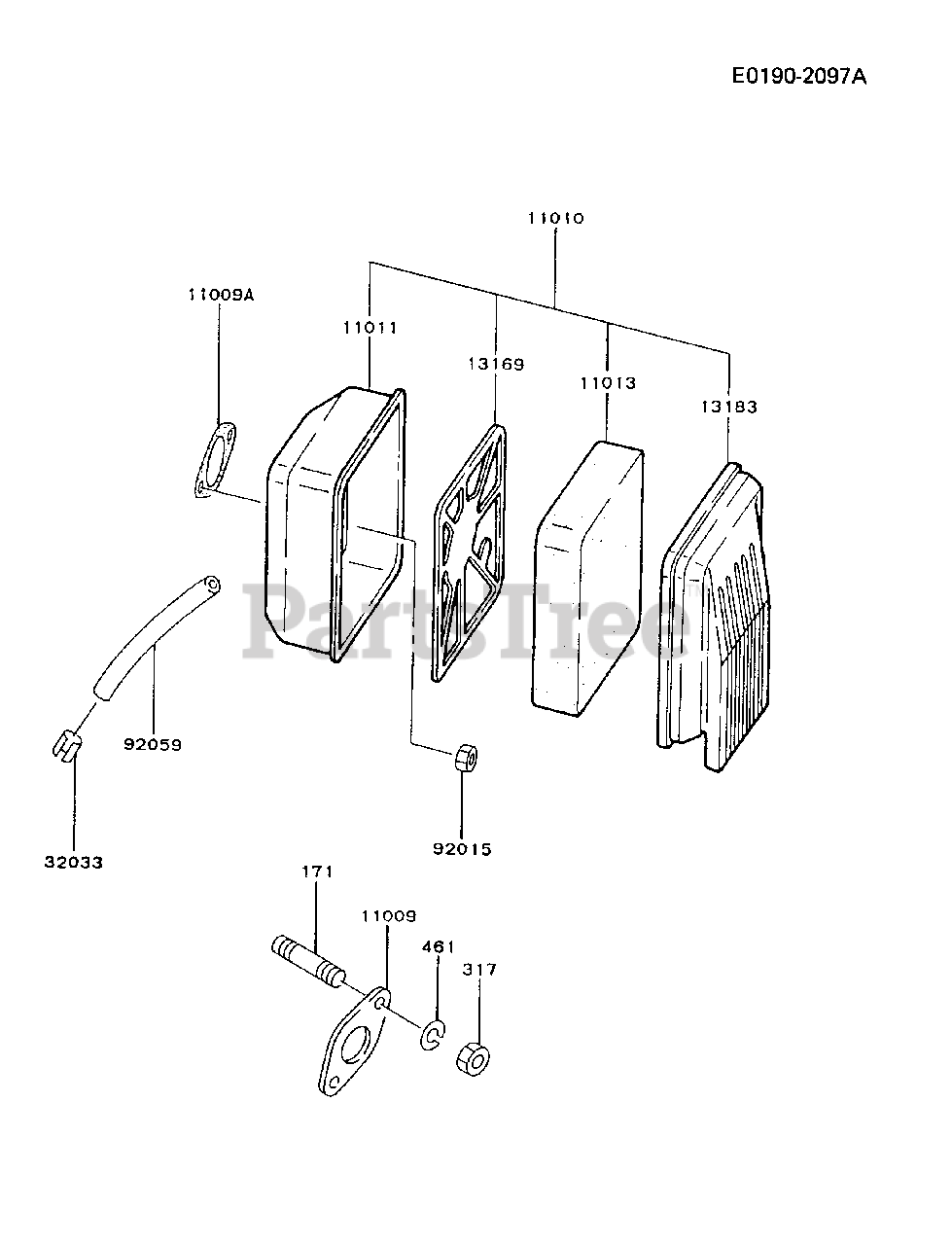 E0190-2097A

11010

11009A

11011

13169

11013

13183

PartsTree

92059

32033

92015

171

11009

461

317