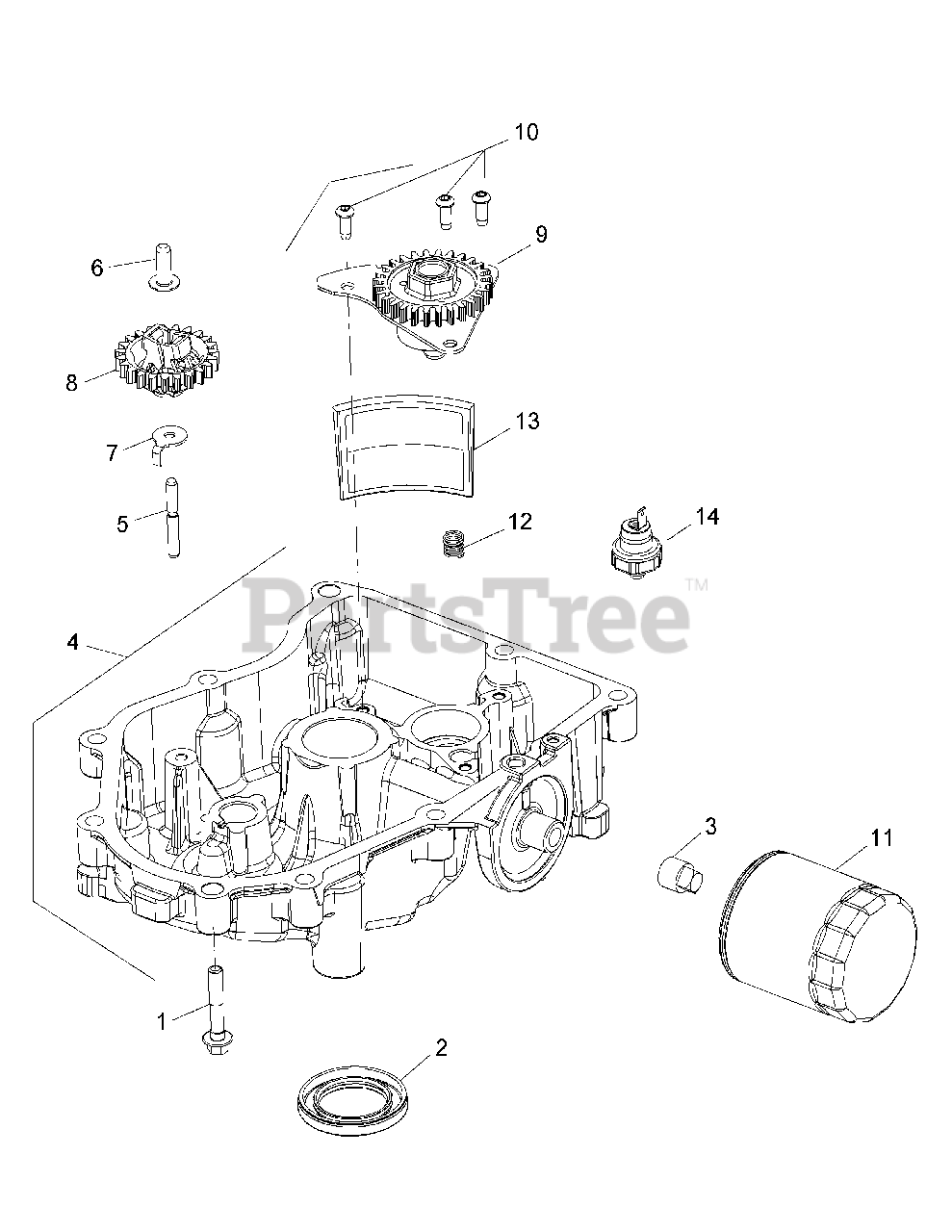 10
9
6
8
13
7
5
12
14
PartsTree™
4
3
11
1
2