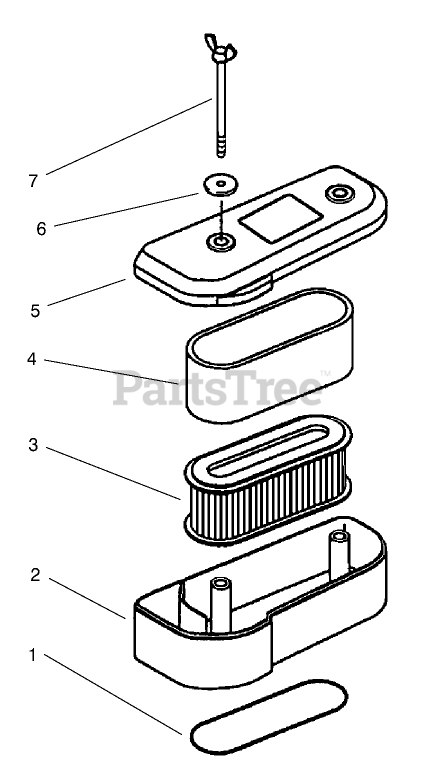 7
6
5
4
PartsTree™
3
2
1