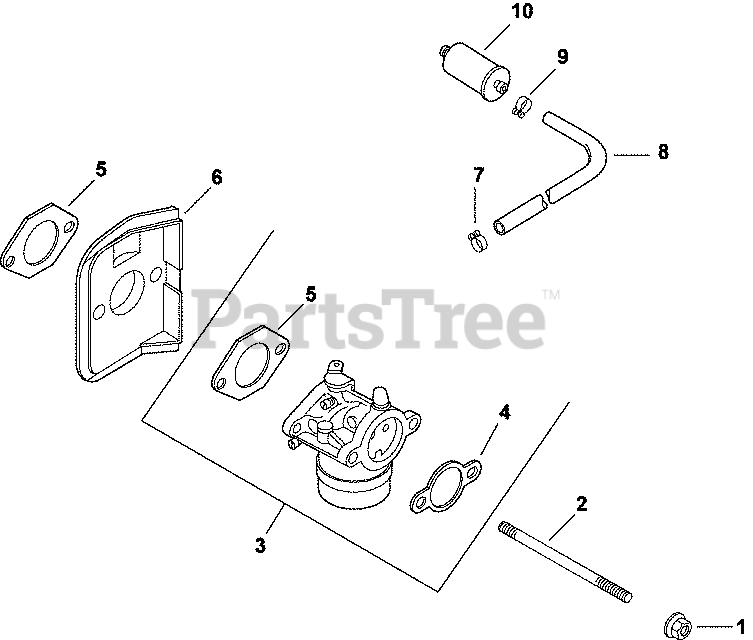 10
9
8
7
5
6
PartsTree™
5
4
3
2
1