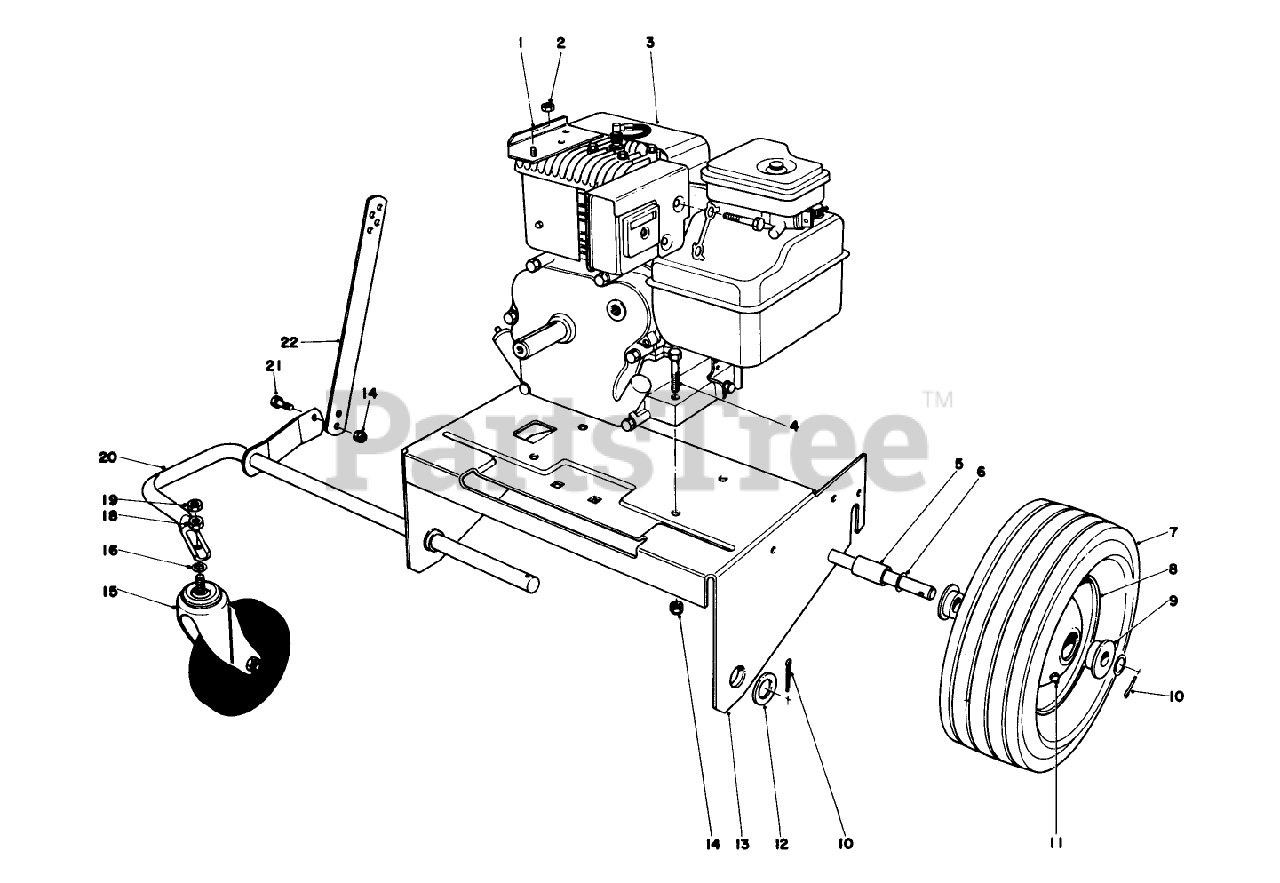 1
2
3
22
21
14
PartsTree™
4
20
19
18
16
15
5
6
7
8
9
10
14
13
12
10
11