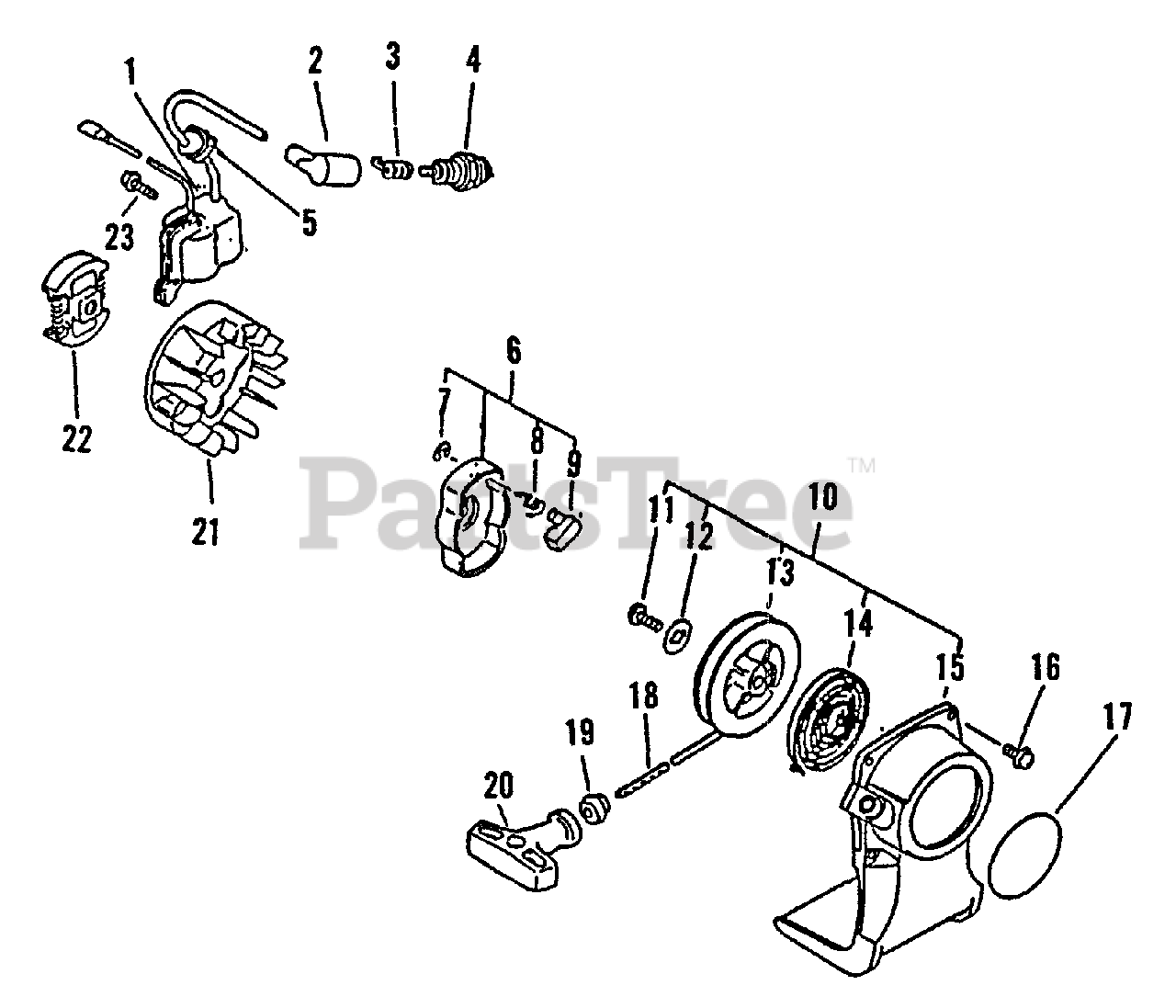 1
2
3
4
5
23
22
21
6
7
8
9
PartsTree™
10
11
12
13
14
15
16
17
18
19
20