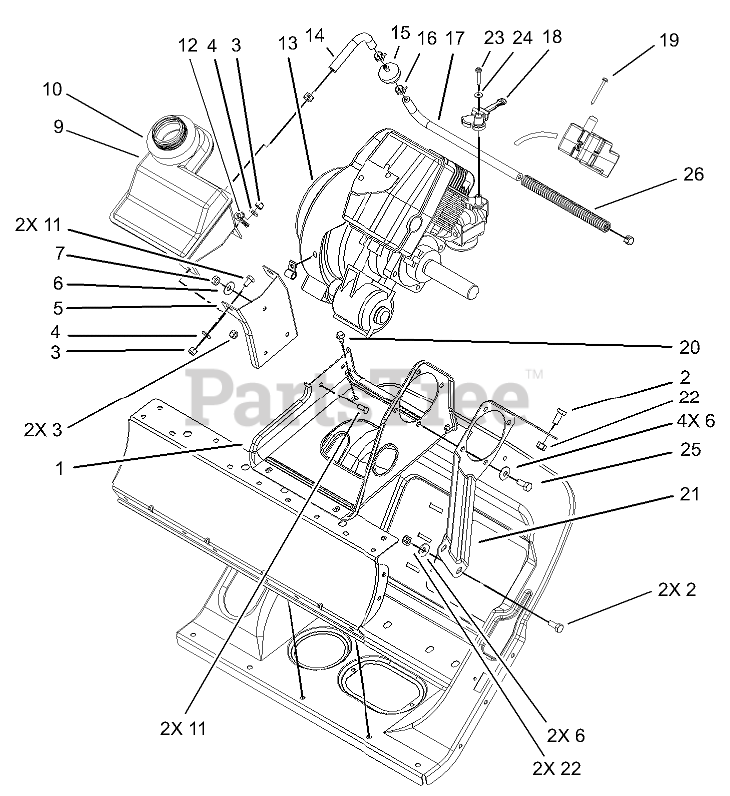 12 4 3 13 14 15 16 17 23 24 18 19

10

9

26

2X 11

7

6

5

4

3

20

2X 3

PartsTree™

2

22

4X 6

25

1

21

2X 2

2X 11

2X 6

2X 22