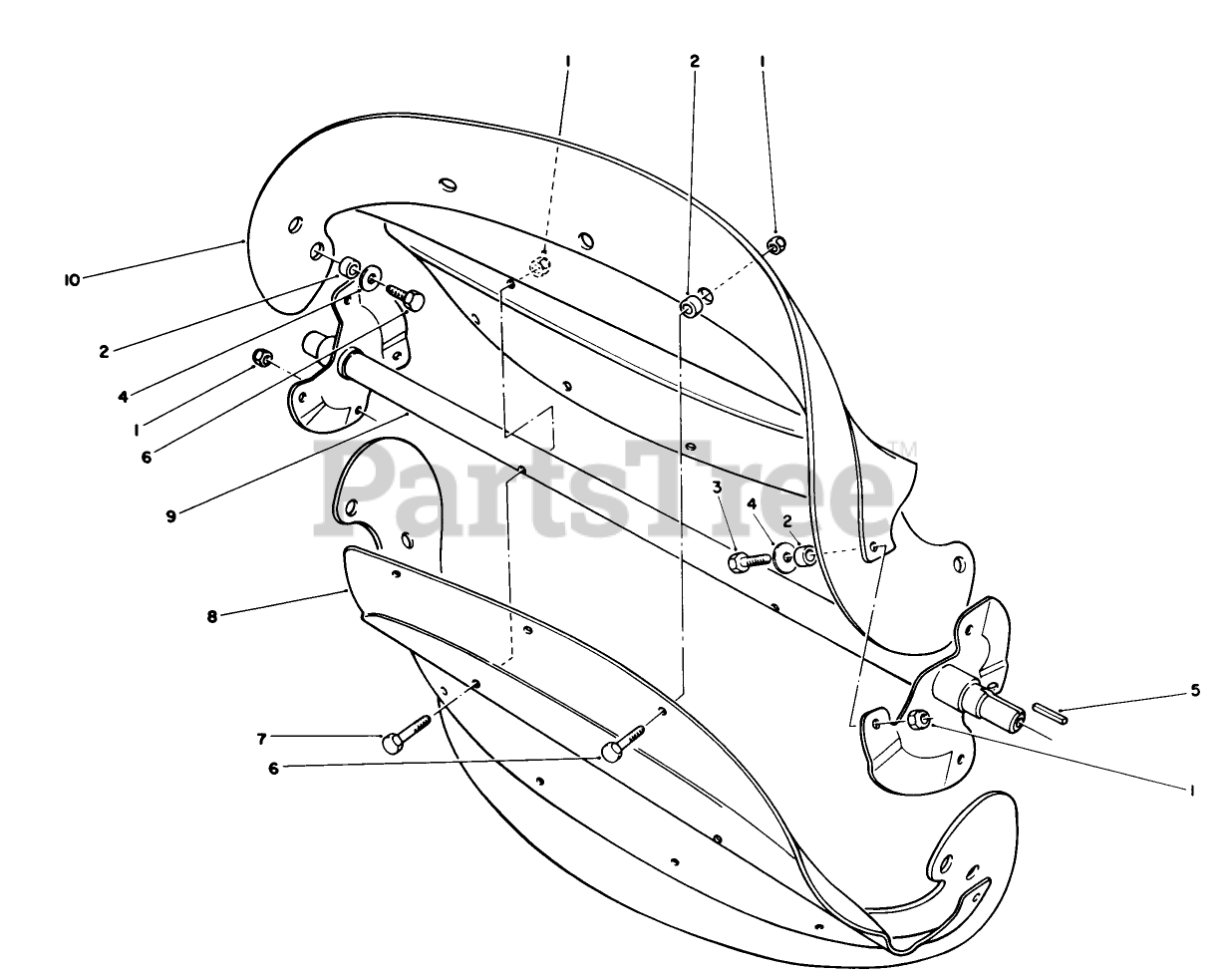 1
2
1
10
2
4
1
6
9
PartsTree™
3
4
2
8
5
7
6
1