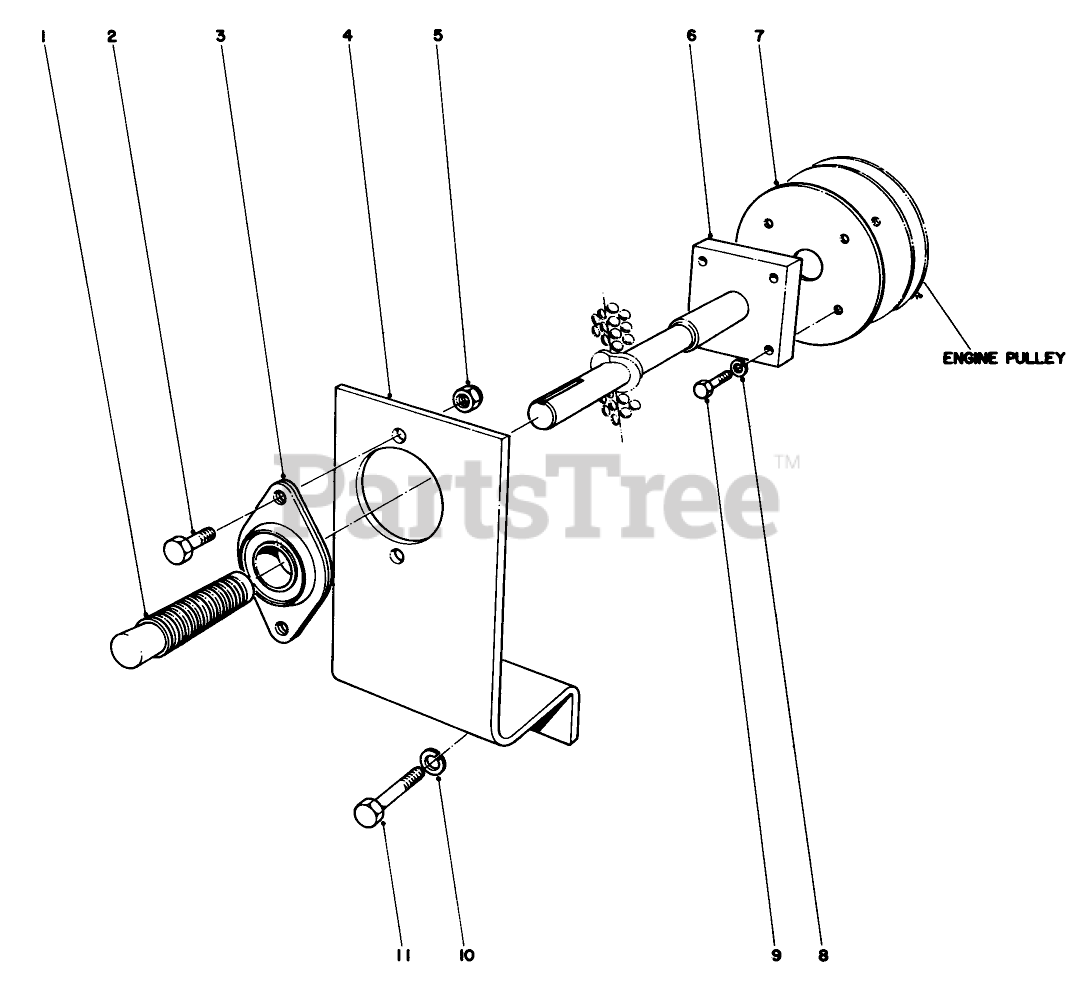 1 2 3 4 5 6 7

ENGINE PULLEY

PartsTree™

11 10 9 8