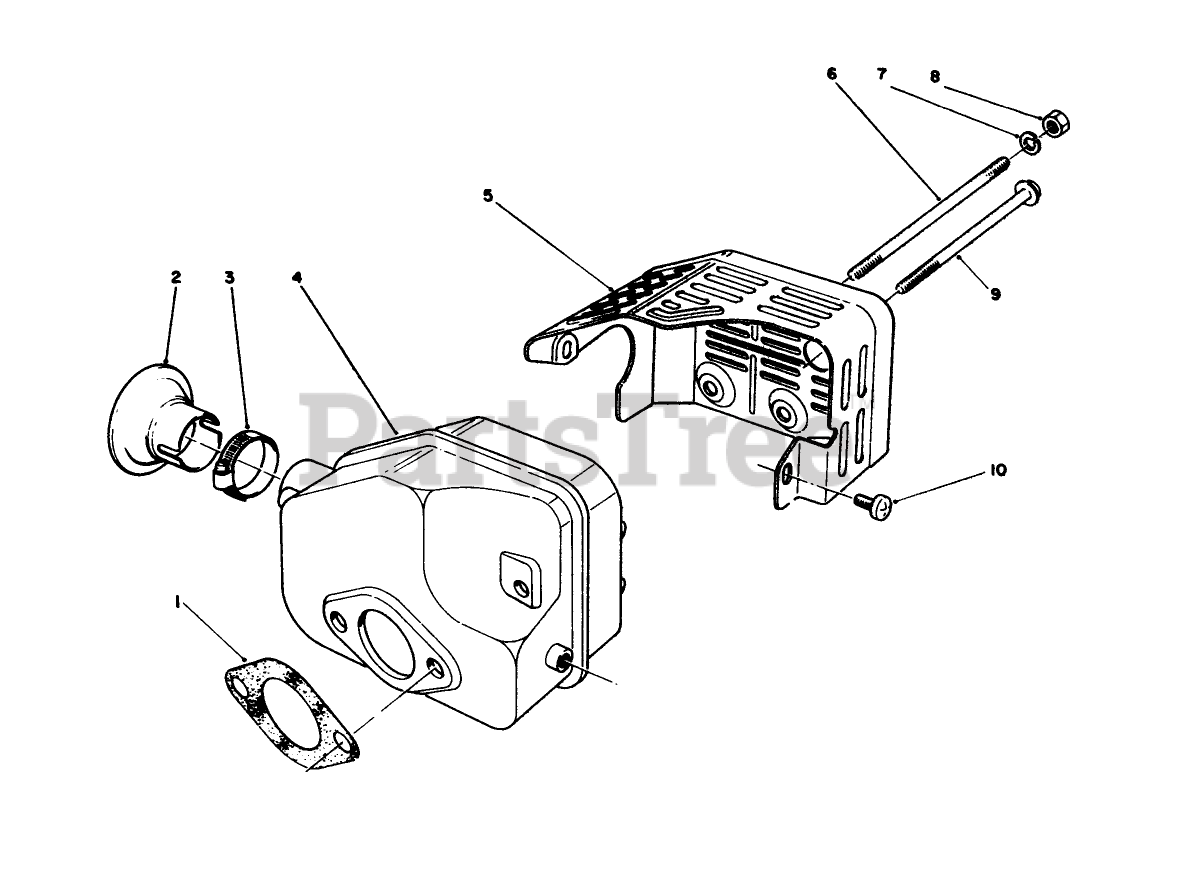 6
7
8
5
9
2
3
4
PartsTree
10
1