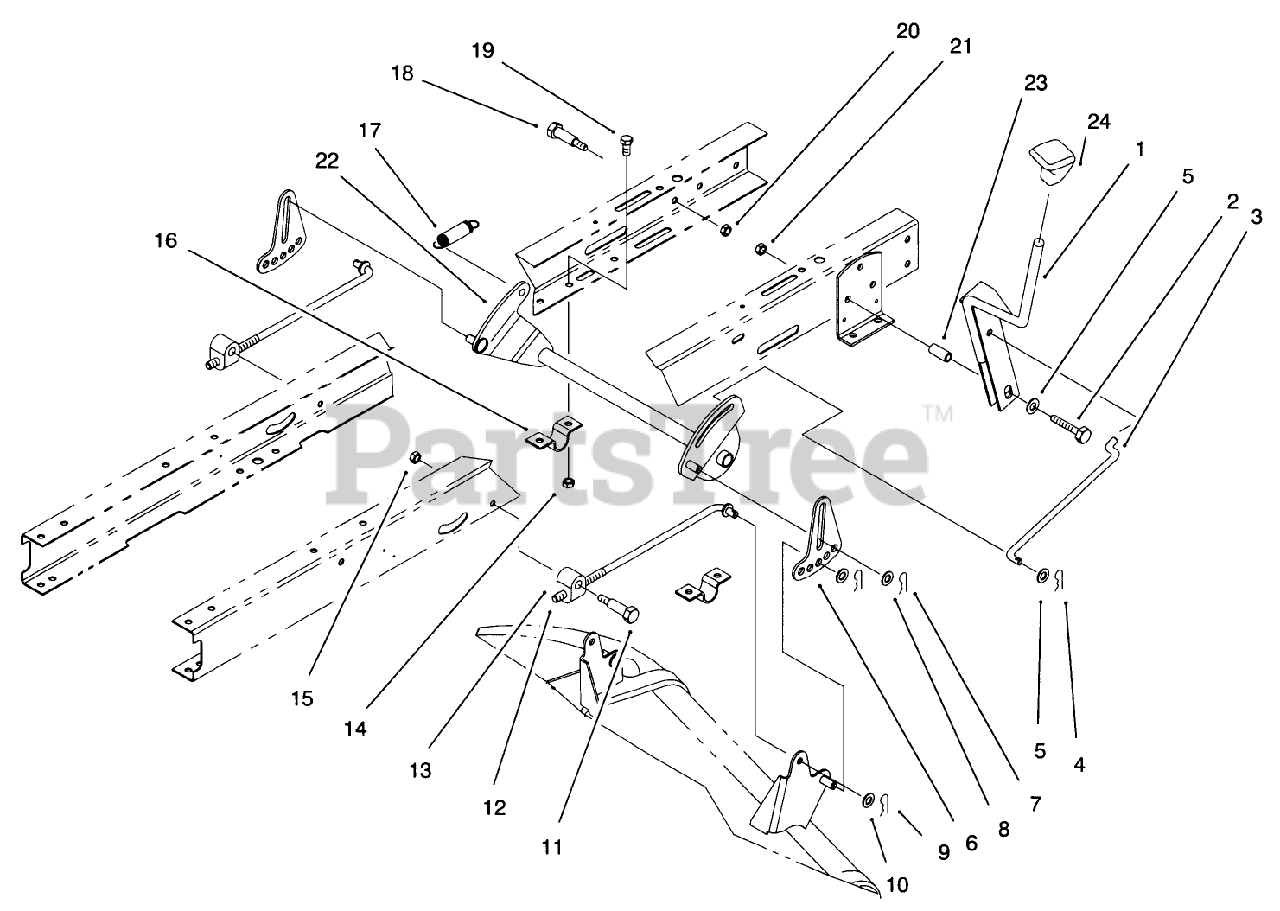 19
18
20
21
23
24
1
5
2
3
17
22
16
PartsTree™
15
14
13
12
11
10
9
6
8
7
5
4