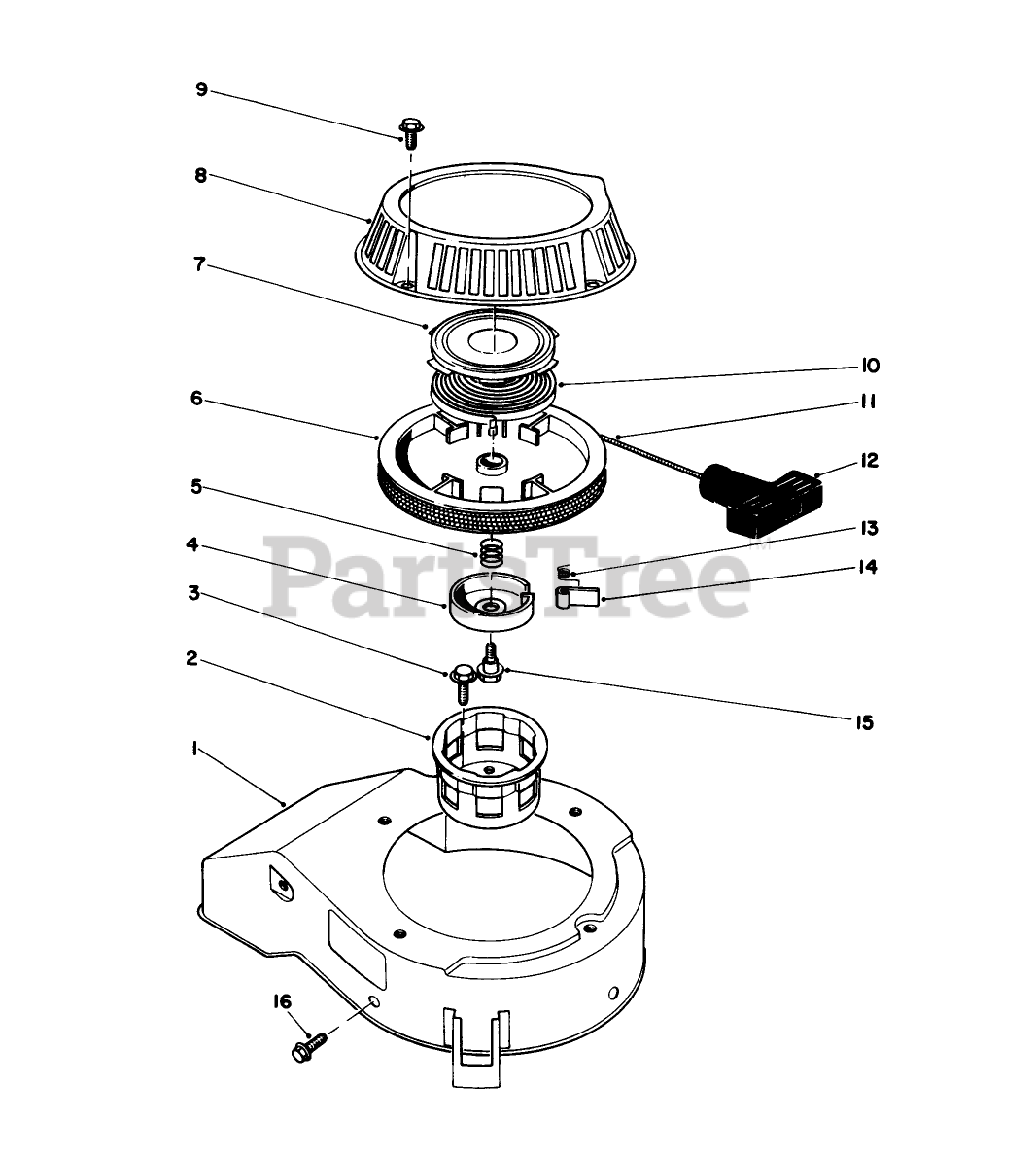 9
8
7
10
6
11
12
5
13
4
14
3
2
15
1
16
PartsTree™