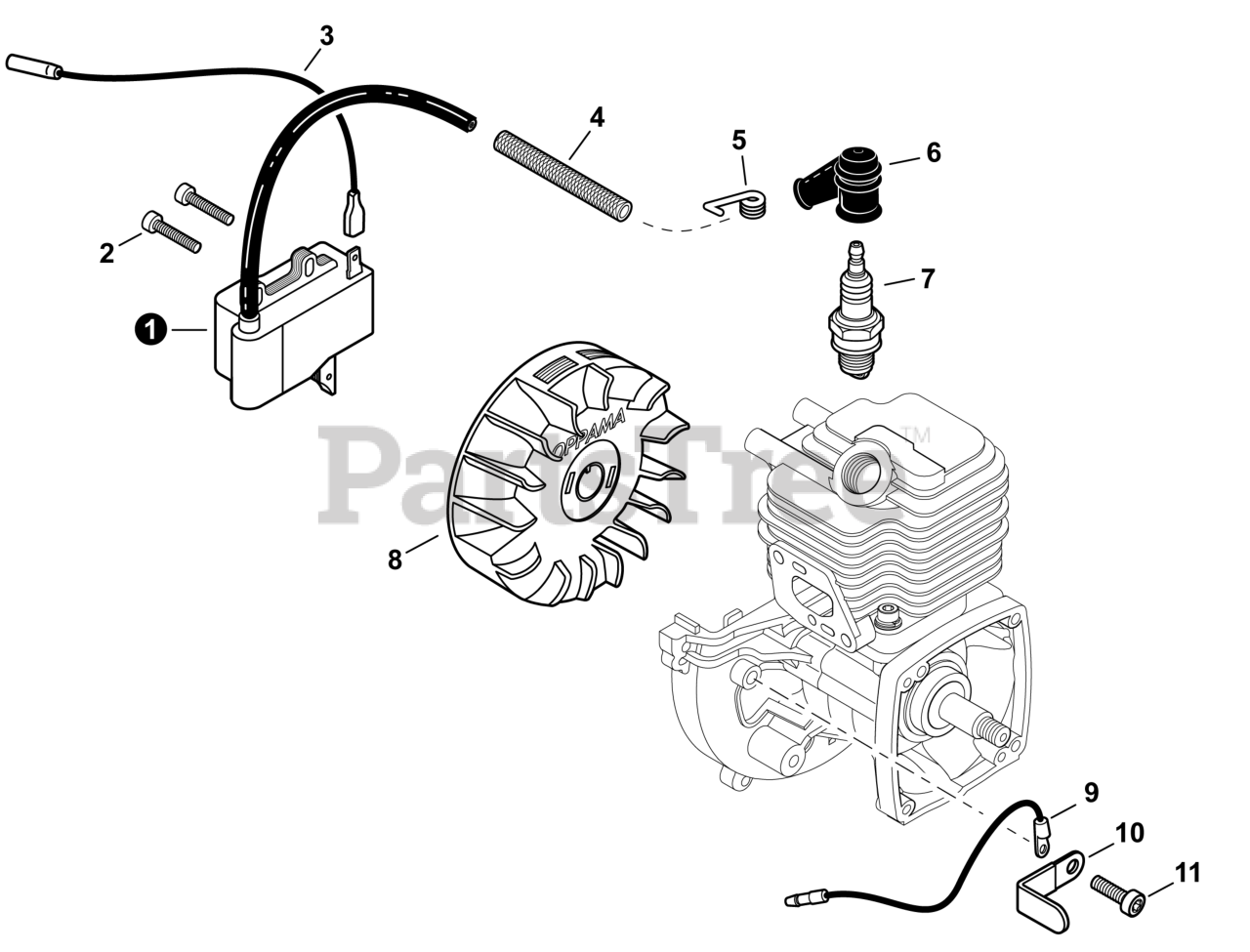 3
4
5
6
2
7
1
OPPAMA
PartsTree™
8
9
10
11