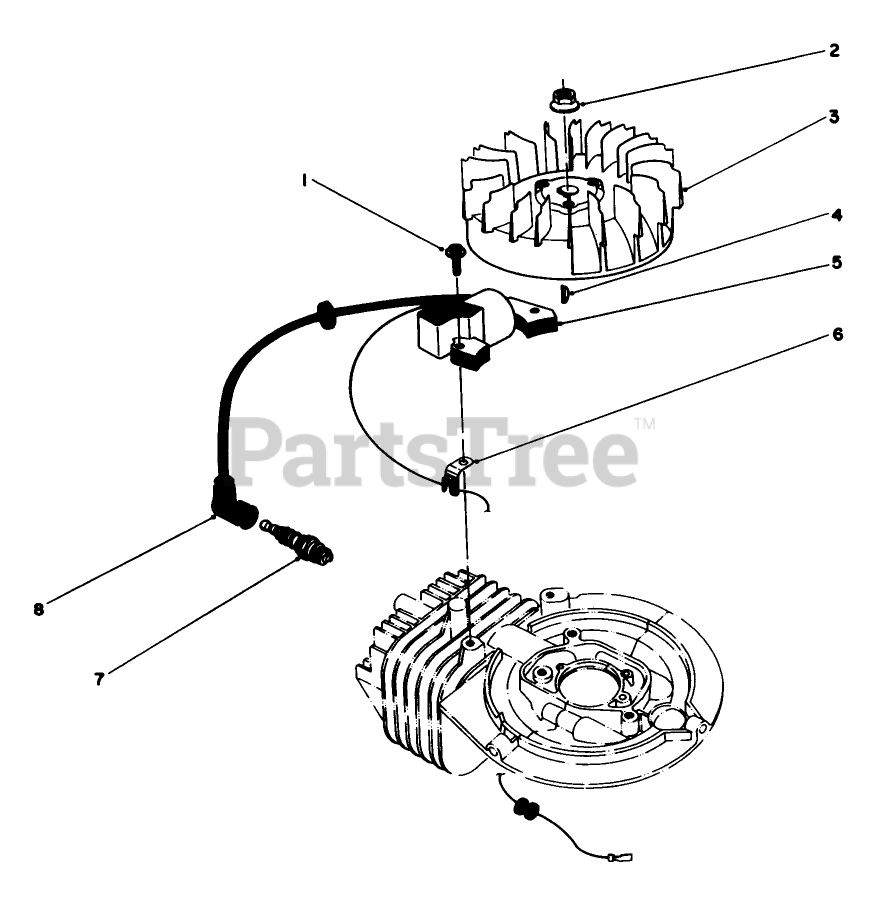 2
3
1
4
5
6
PartsTree™
8
7