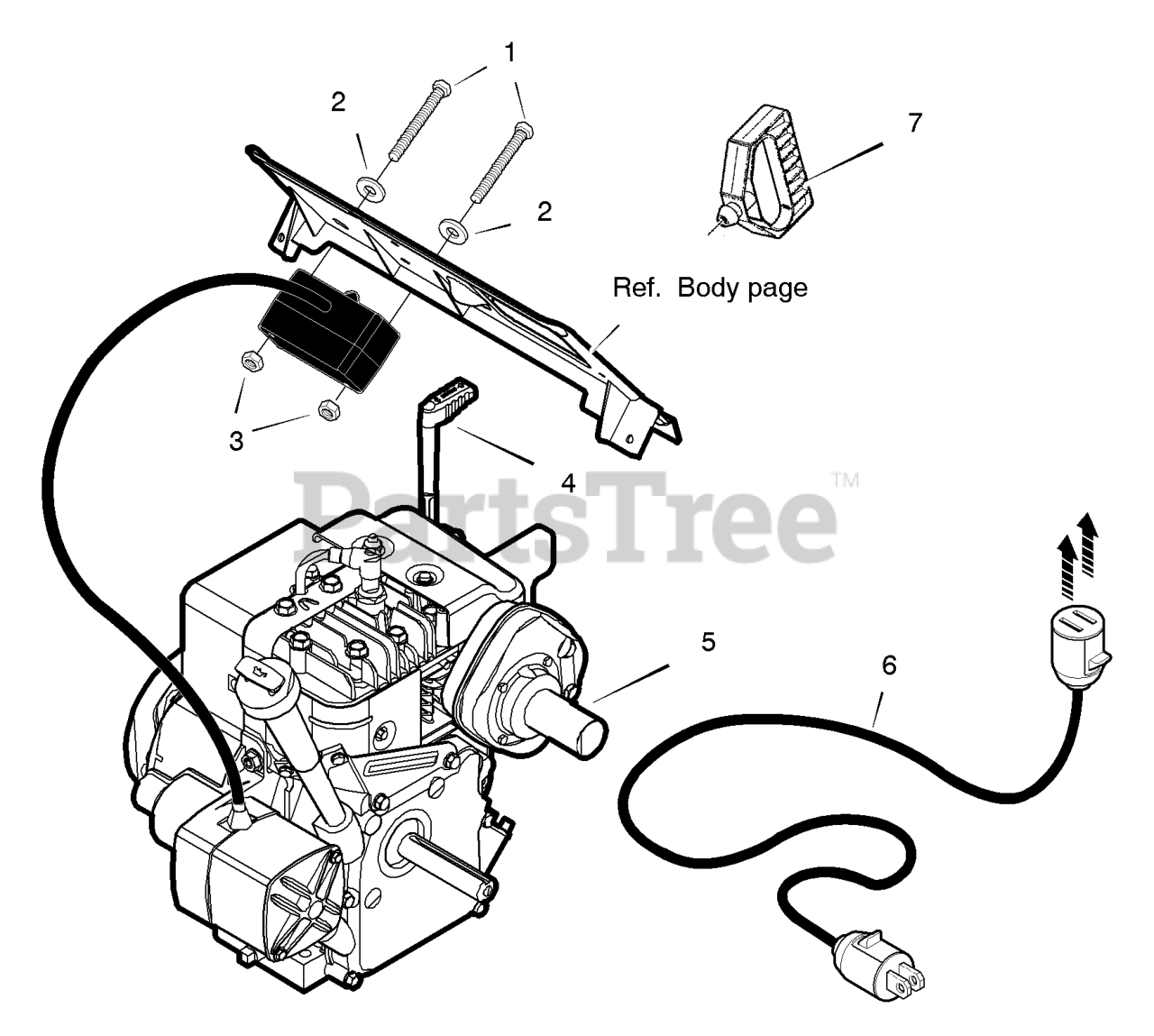 1
2
7
2
Ref. Body page
3
4
PartsTree™
5
6