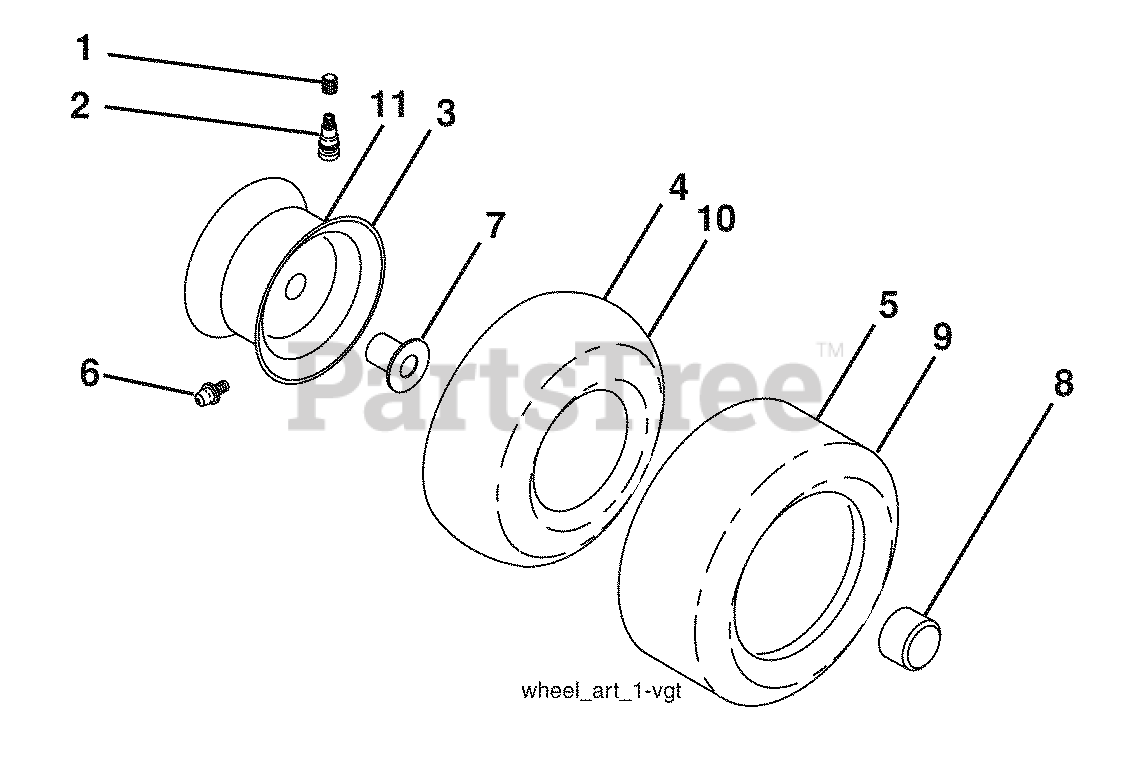 1
2
11
3
4
10
7
5
9
8
6
PartsTree™
wheel_art_1-vgt