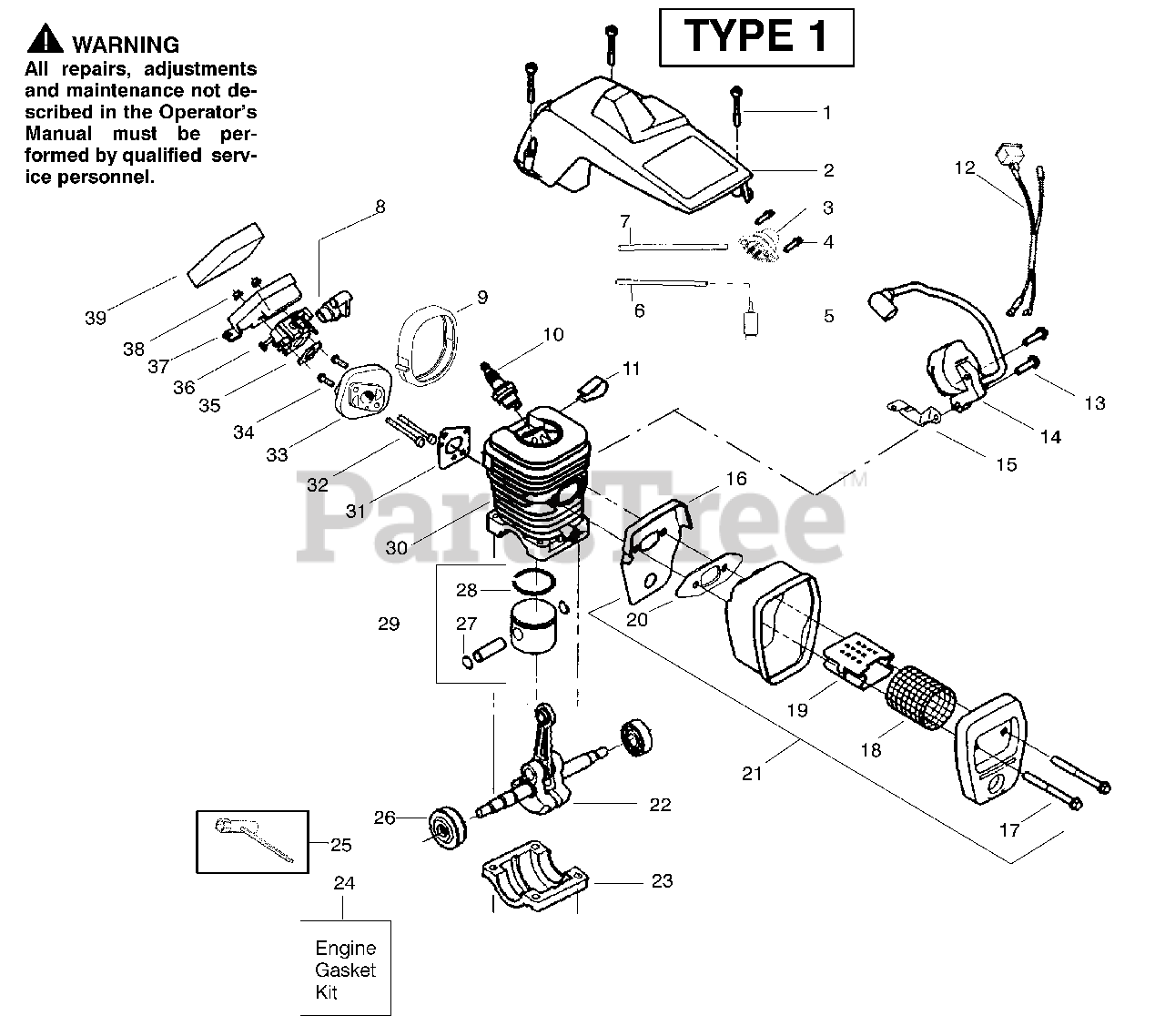 WARNING
All repairs, adjustments and maintenance not described in the Operator's Manual must be performed by qualified service personnel.

TYPE 1

1
2
3
4
5
6
7
8
9
10
11
12
13
14
15
16
17
18
19
20
21
22
23
24
25
26
27
28
29
30
31
32
33
34
35
36
37
38
39

Engine Gasket Kit

PartsTree™