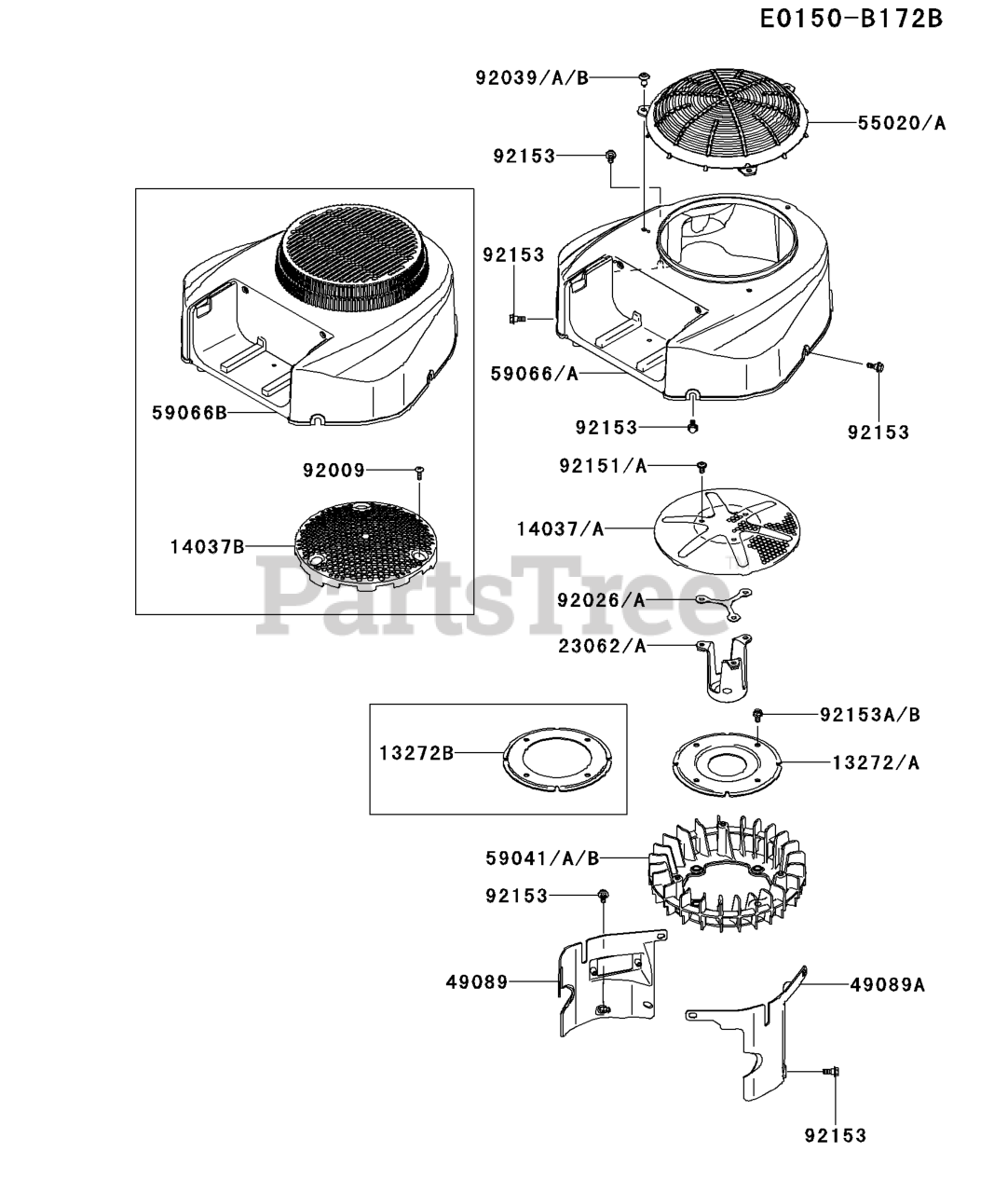 E0150-B172B

92039/A/B
55020/A
92153
92153
59066/A
92153
92153
59066B
92009
14037B
92151/A
14037/A
PartsTree
92026/A
23062/A
92153A/B
13272B
13272/A
59041/A/B
92153
49089
49089A
92153