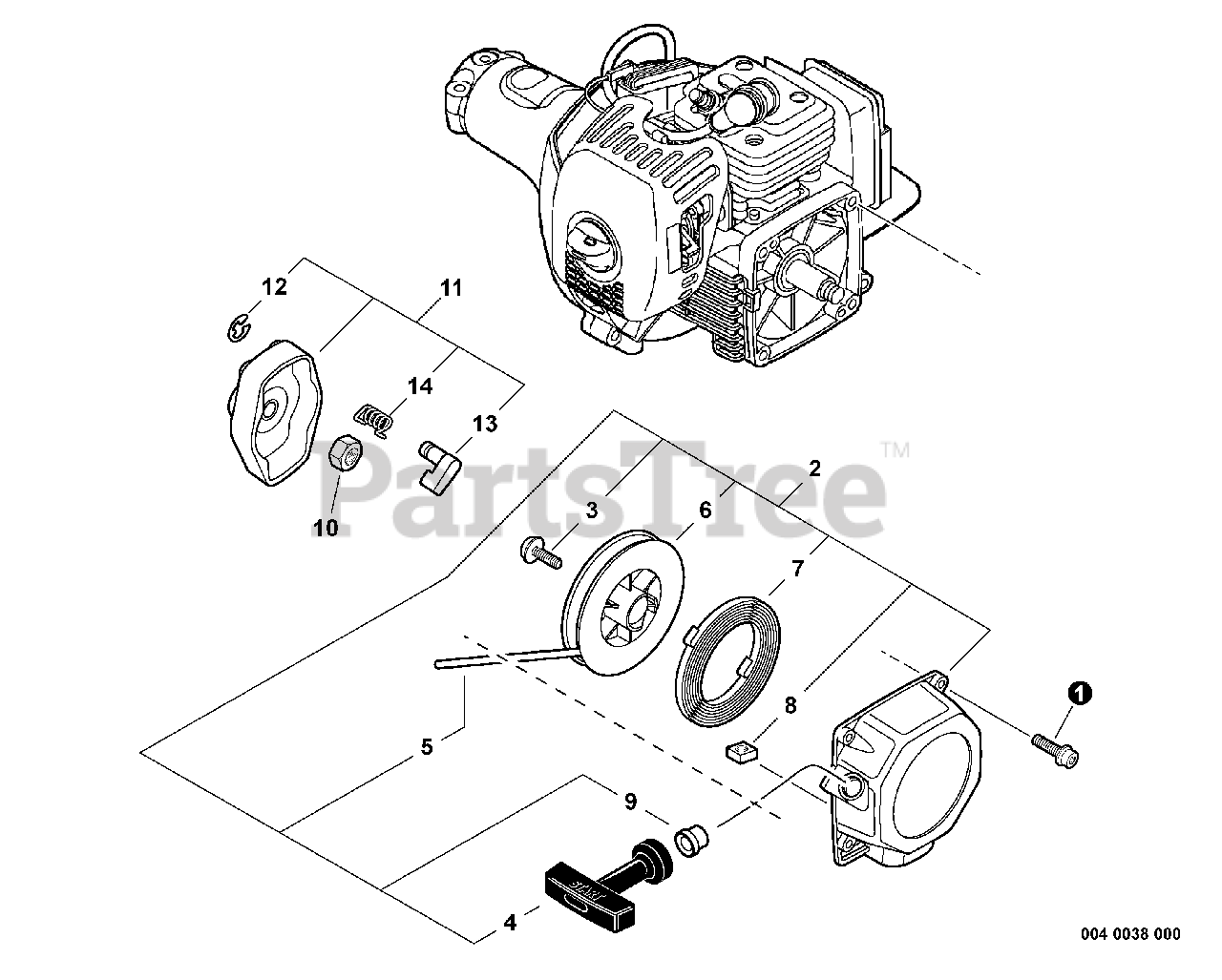 12
11
14
13
10
PartsTree™
2
3
6
7
8
1
5
9
4
004 0038 000