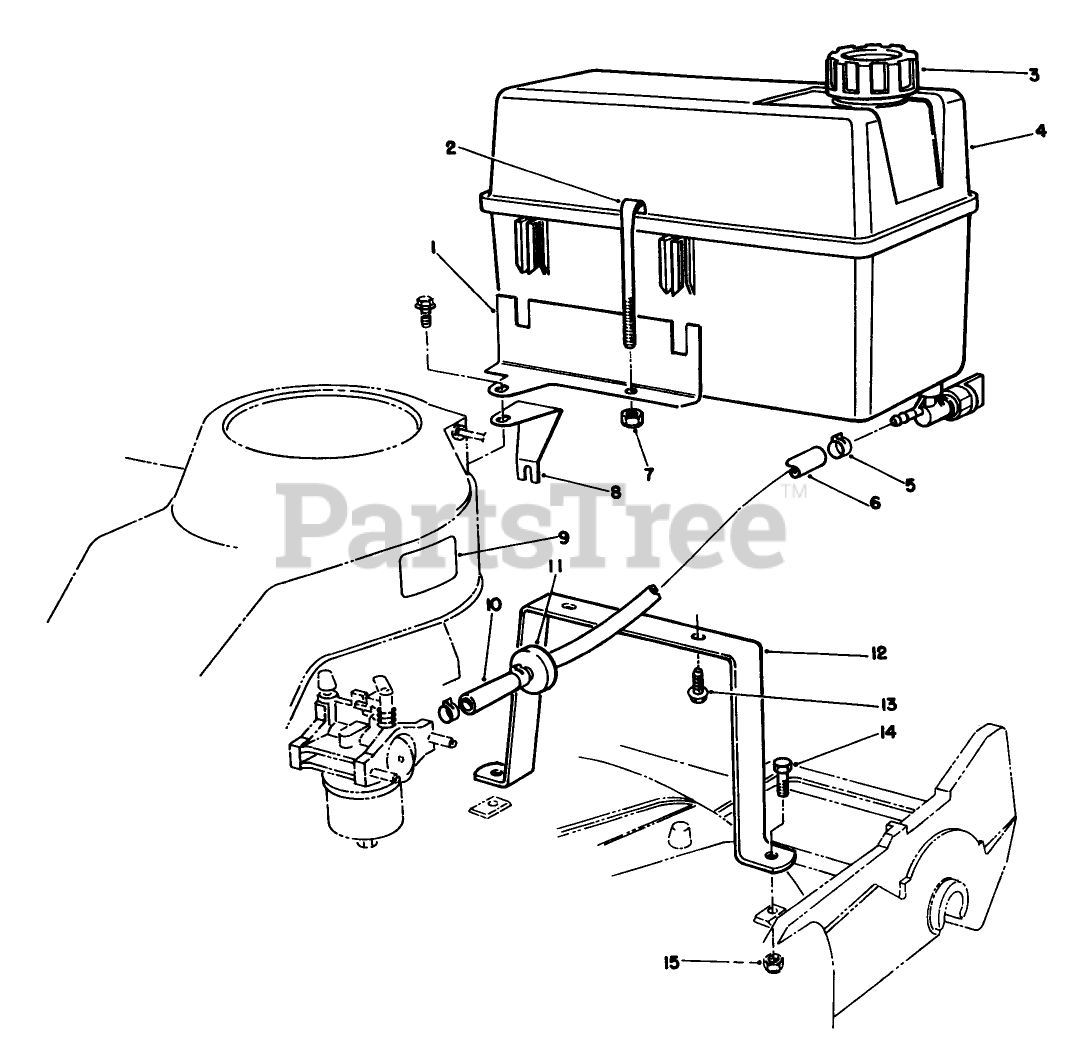 3
4
2
1
7
8
5
6
PartsTree™
9
11
10
12
13
14
15