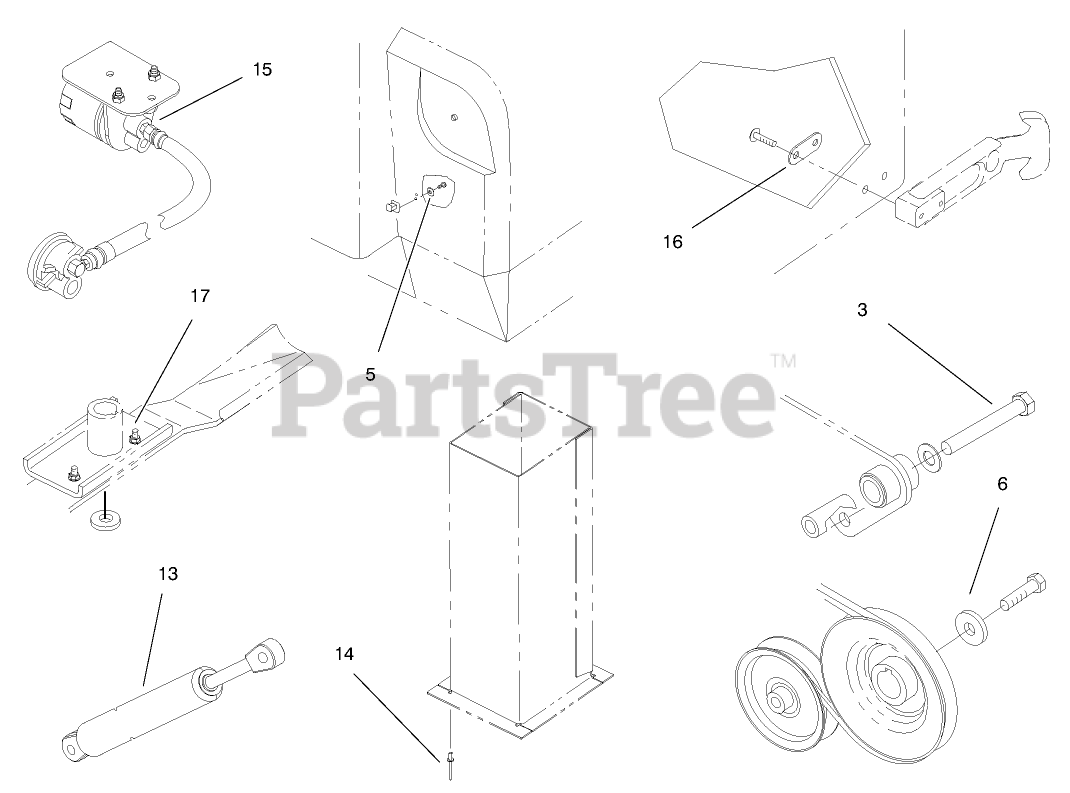 15

16

17

5

PartsTree™

3

6

13

14