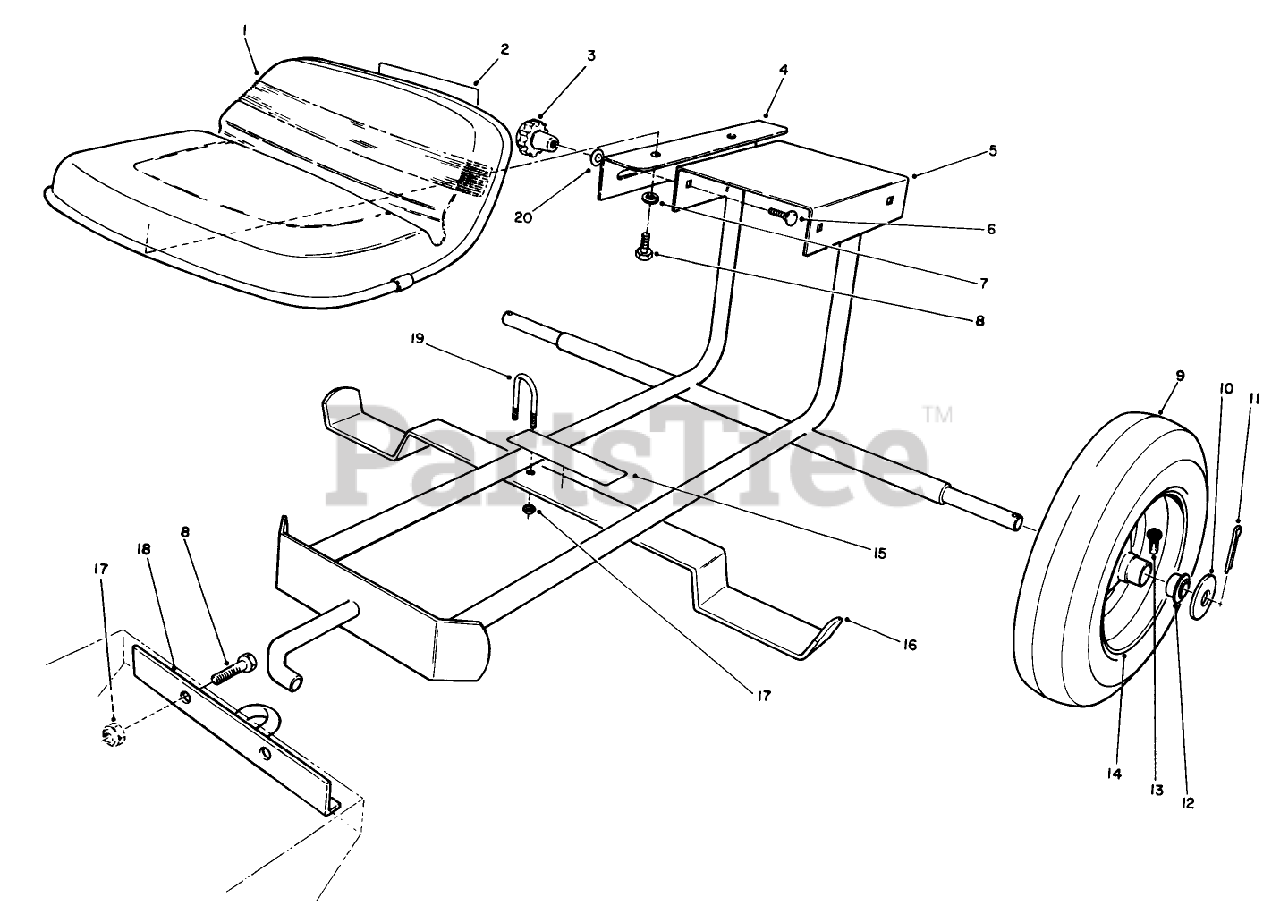 1
2
3
4
5
20
6
7
8
19
9
10
11
PartsTree™
15
16
17
18
8
17
14
13
12