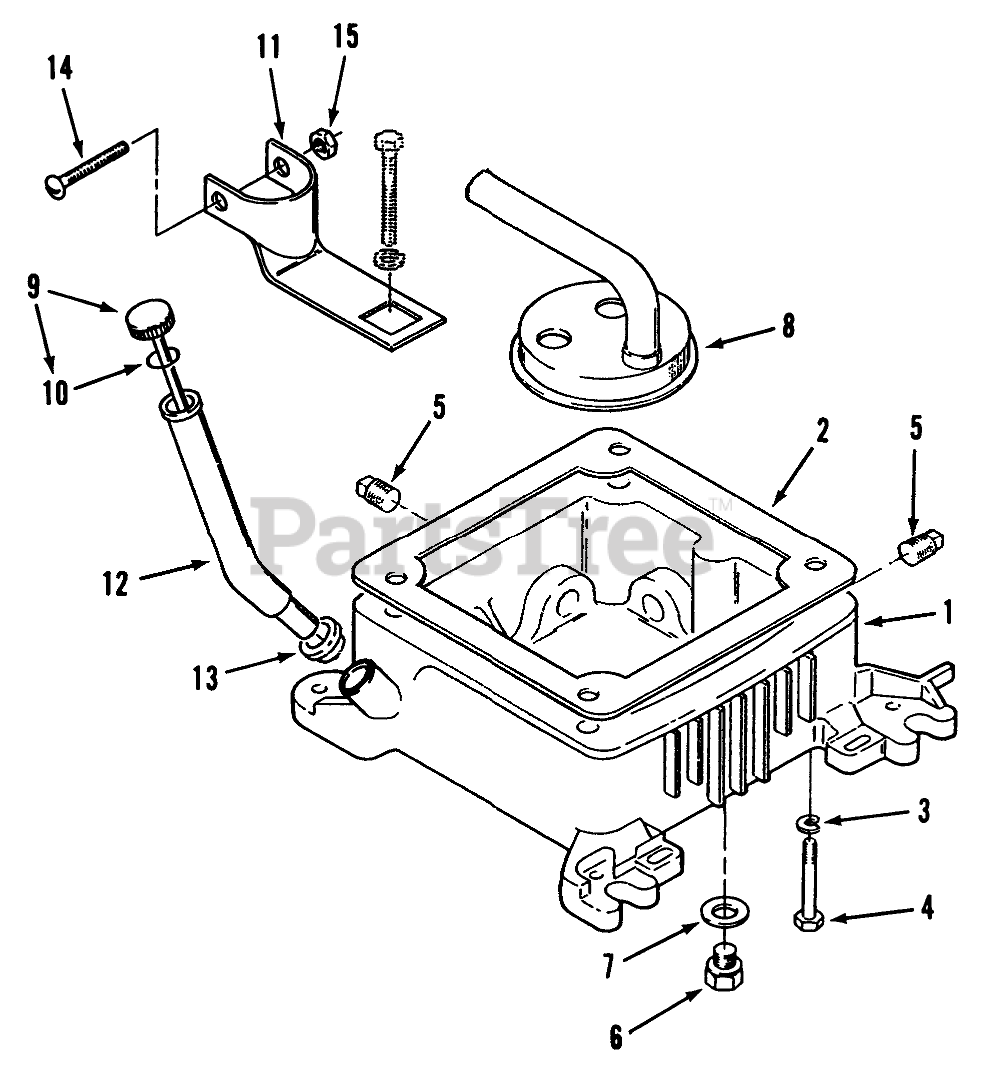 14
11
15
9
10
8
5
2
5
PartsTree™
12
1
13
3
4
7
6