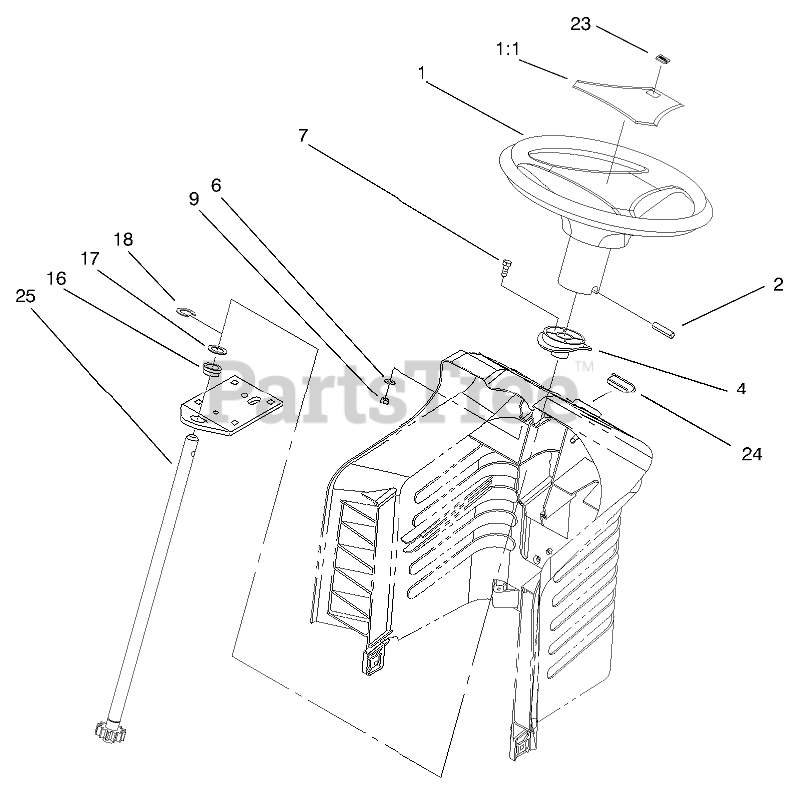 23
1:1
1
7
6
9
18
17
16
25
2
4
24
PartsTree™